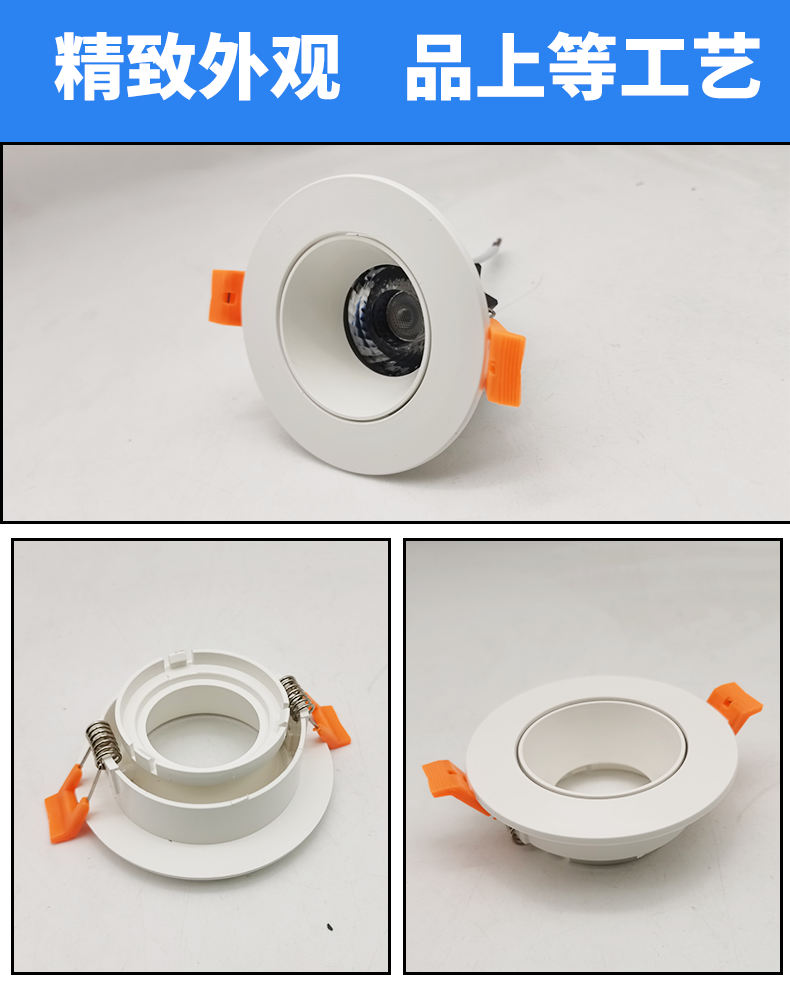 精致外观　品上等工艺