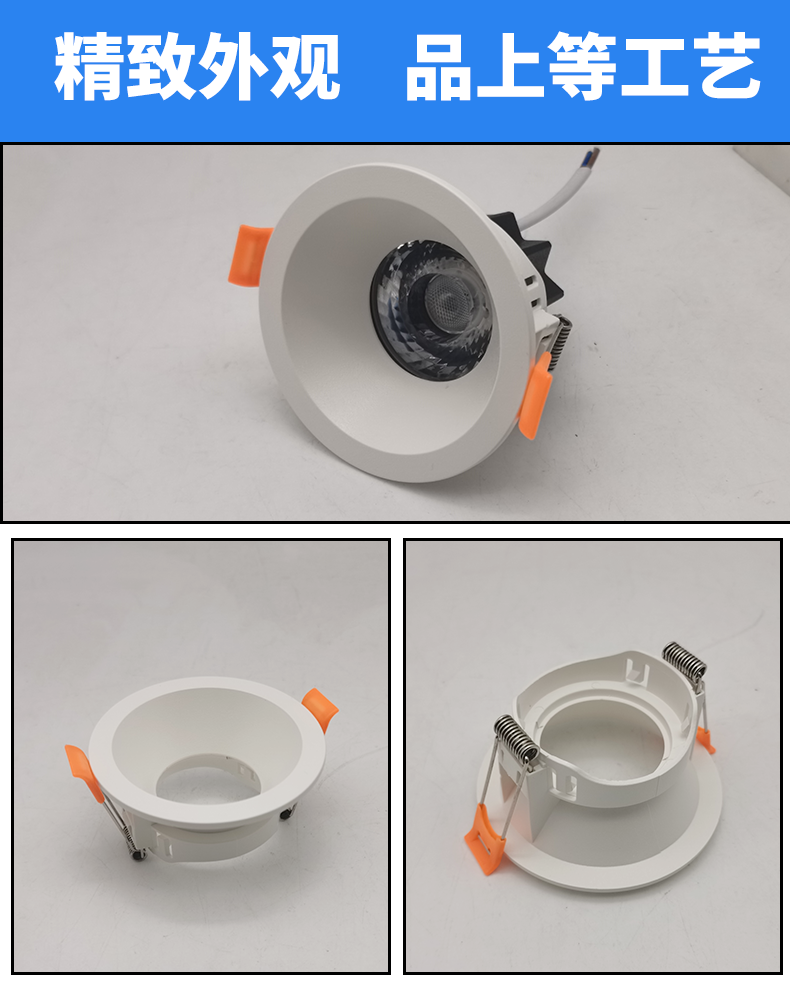 精致外观　品上等工艺