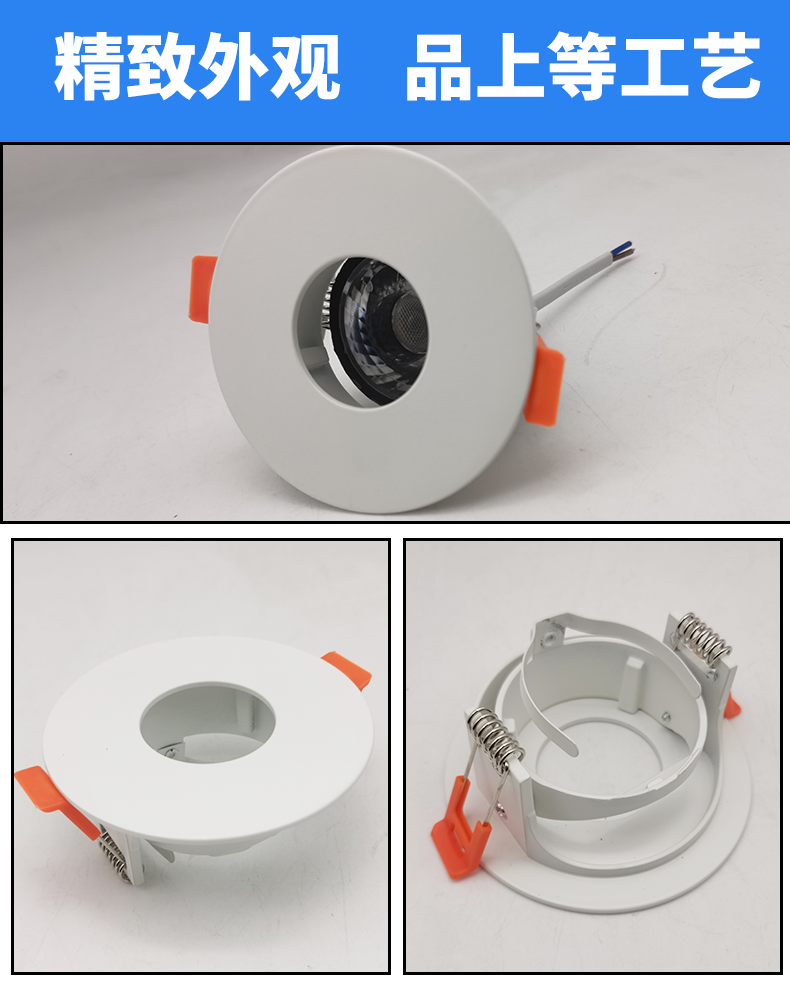 精致外观　品上等工艺