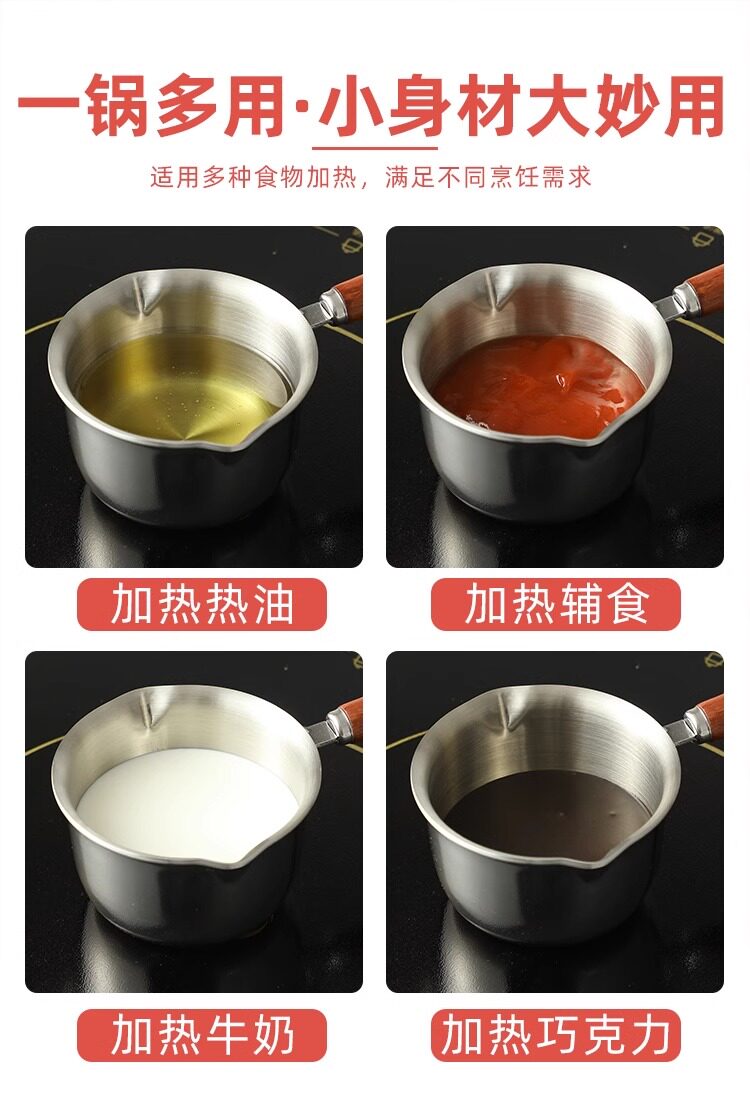 一锅多用·小身材大妙用

适用多种食物加热，满足不同烹饪需求

加热热油

加热辅食

加热牛奶

加热巧克力