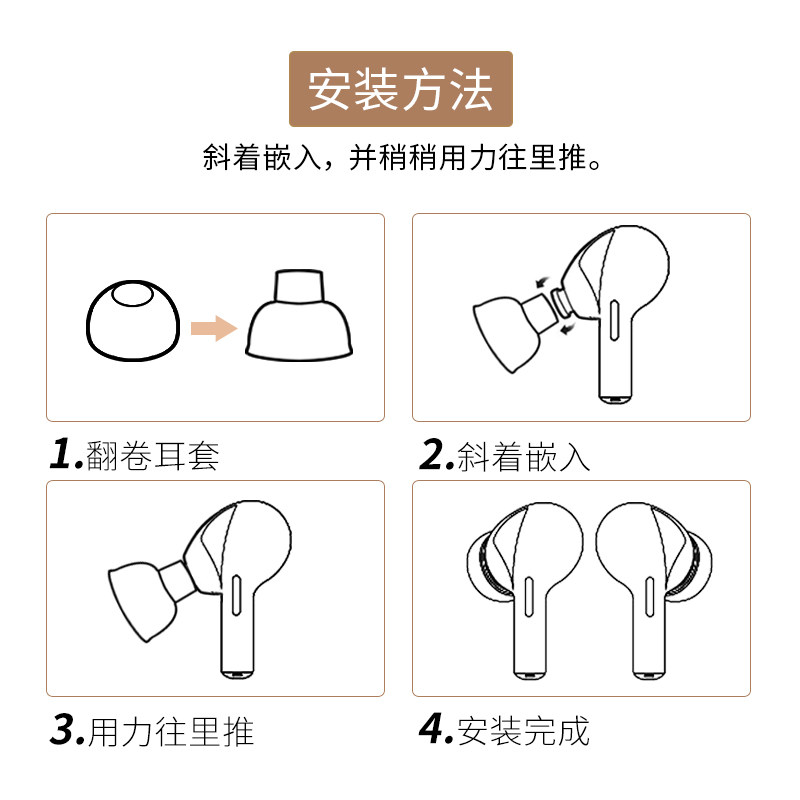 安装方法

斜着嵌入，并稍稍用力往里推。

1.翻卷耳套

2.斜着嵌入

3.用力往里推

4.安装完成