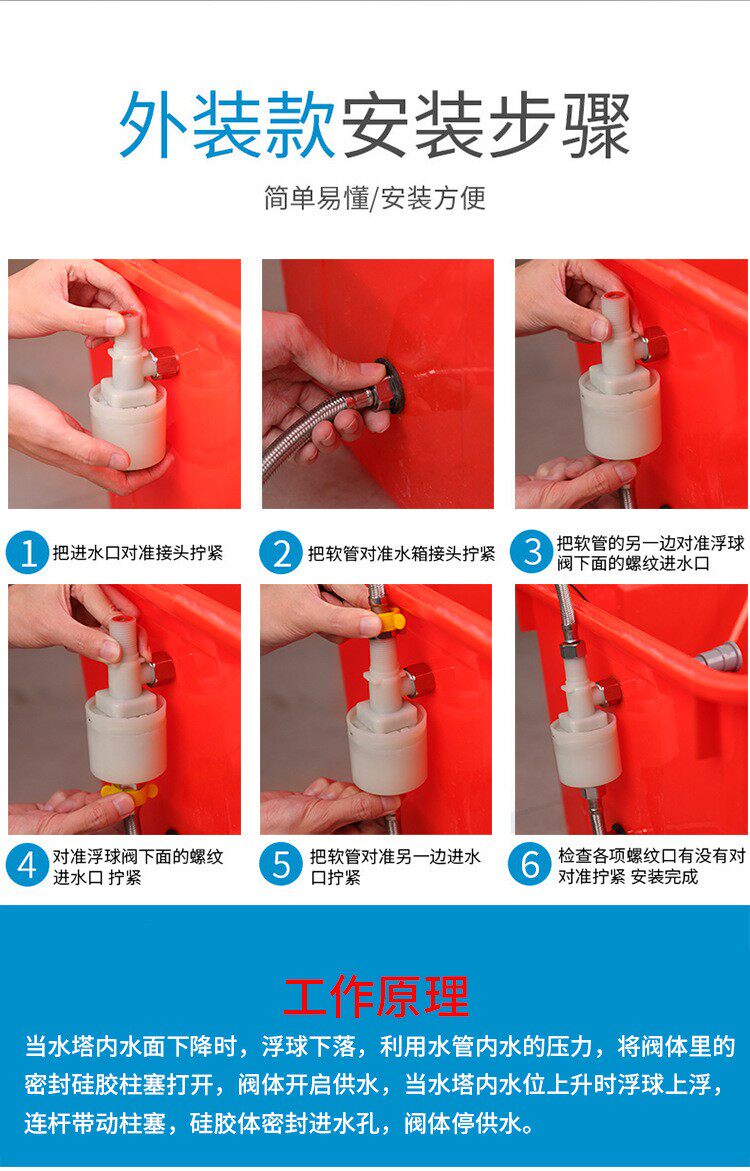 外装款安装步骤

简单易懂/安装方便

1 把进水口对准接头拧紧

2 把软管对准水箱接头拧紧

3 把软管的另一边对准浮球阀下面的螺纹进水口

4 对准浮球阀下面的螺纹进水口 拧紧

5 把软管对准另一边进水口拧紧

6 检查各项螺纹口有没有对对准拧紧 安装完成

工作原理

当水塔内水面下降时，浮球下落，利用水管内水的压力，将阀体里的密封硅胶柱塞打开，阀体开启供水，当水塔内水位上升时浮球上浮，连杆带动柱塞，硅胶体密封进水孔，阀体停供水。