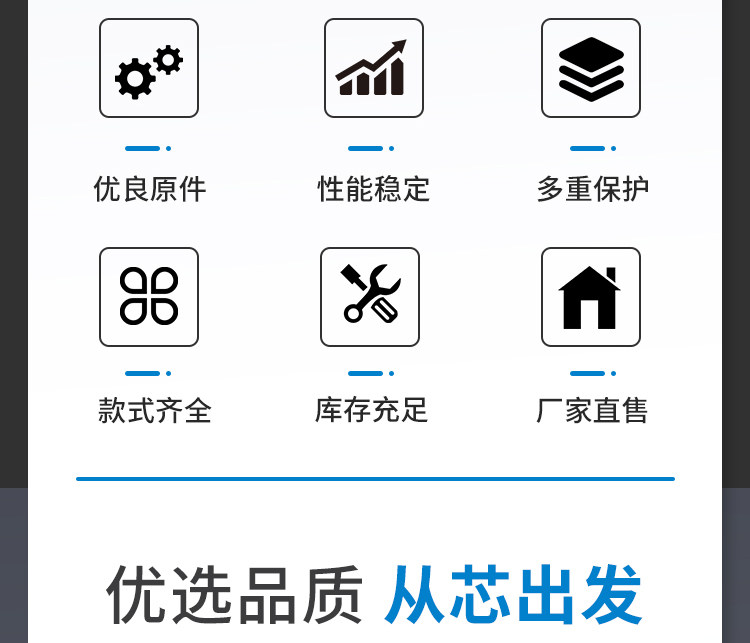 优良原件

性能稳定

多重保护

款式齐全

库存充足

厂家直售

优选品质 从芯出发