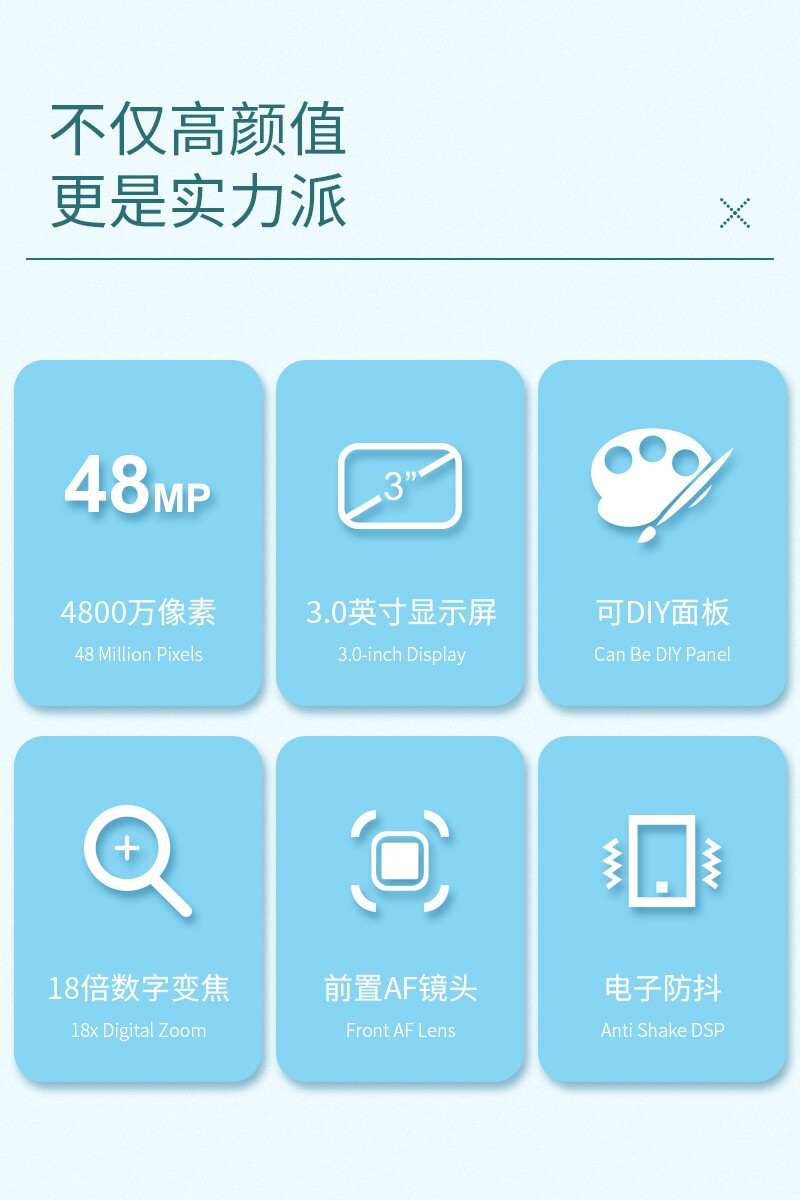 不仅高颜值
更是实力派

48MP

4800万像素
48 Million Pixels

3"

3.0英寸显示屏
3.0-inch Display

可DIY面板
Can Be DIY Panel

18倍数字变焦
18x Digital Zoom

前置AF镜头
Front AF Lens

电子防抖
Anti Shake DSP