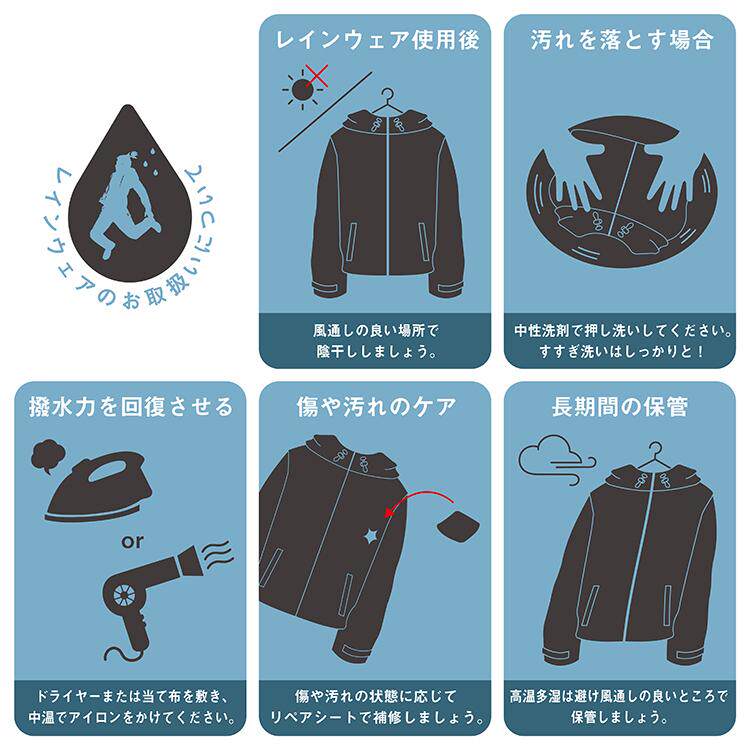 レインウェアのお取扱いについて

レインウェア使用後

風通しの良い場所で
陰干ししましょう。

汚れを落とす場合

中性洗剤で押し洗いしてください。
すすぎ洗いはしっかりと！

撥水力を回復させる

or

ドライヤーまたは当て布を敷き、
中温でアイロンをかけてください。

傷や汚れのケア

傷や汚れの状態に応じて
リペアシートで補修しましょう。

長期間の保管

高温多湿は避け風通しの良いところで
保管しましょう。