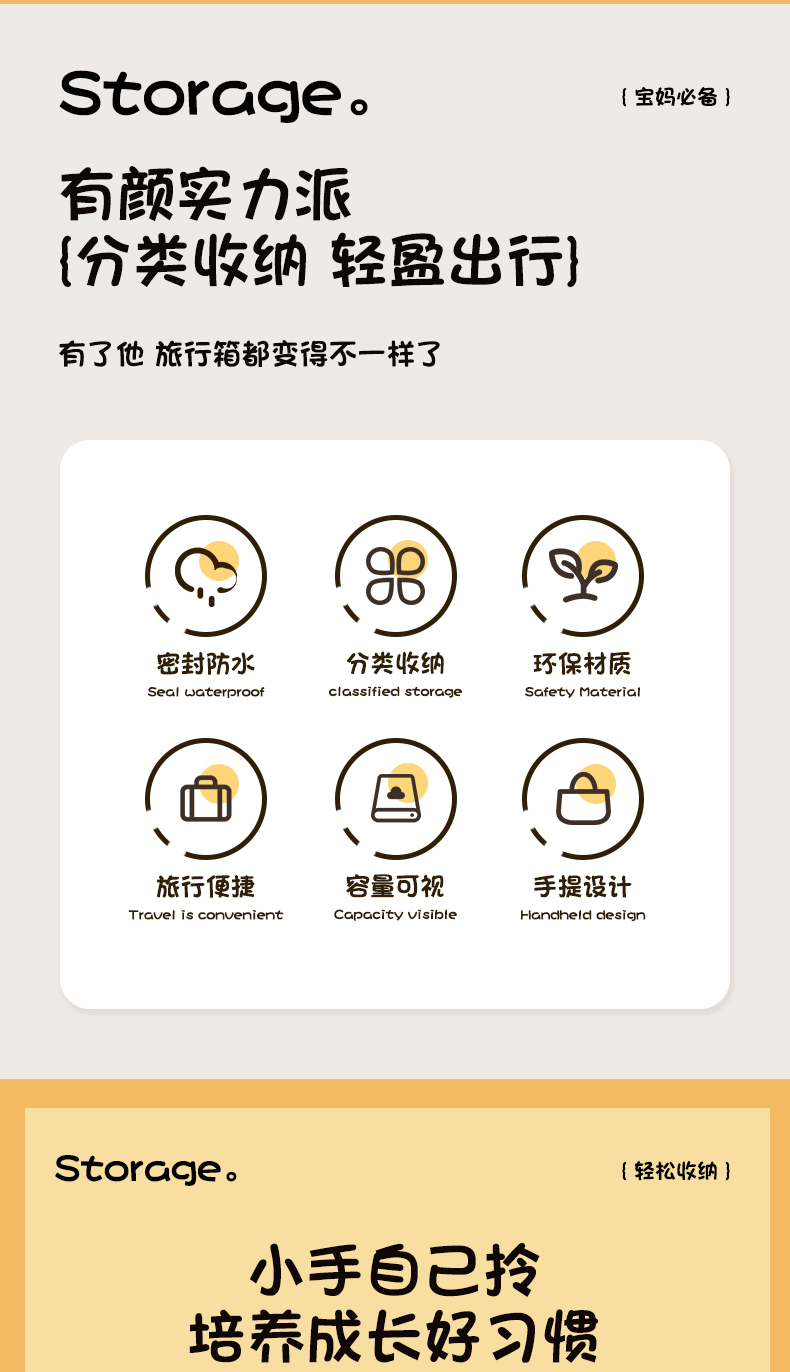 Storage。

{宝妈必备}

有颜实力派
{分类收纳 轻盈出行}

有了他 旅行箱都变得不一样了

密封防水
Seal waterproof

分类收纳
classified storage

环保材质
Safety Material

旅行便捷
Travel is convenient

容量可视
Capacity visible

手提设计
Handheld design

Storage。

{轻松收纳}

小手自己拎
培养成长好习惯