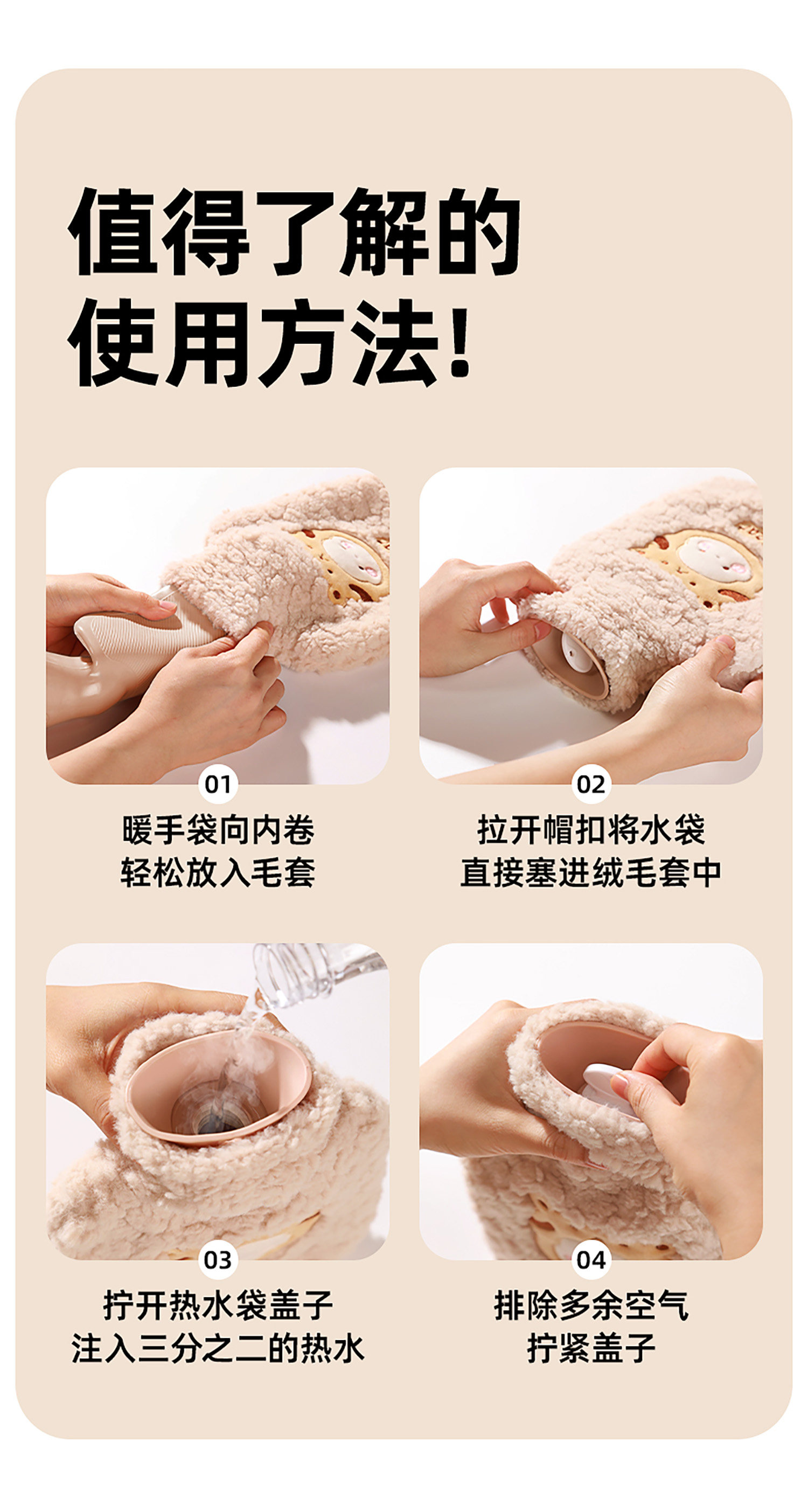 值得了解的
使用方法!

01
暖手袋向内卷
轻松放入毛套

02
拉开帽扣将水袋
直接塞进绒毛套中

03
拧开热水袋盖子
注入三分之二的热水

04
排除多余空气
拧紧盖子