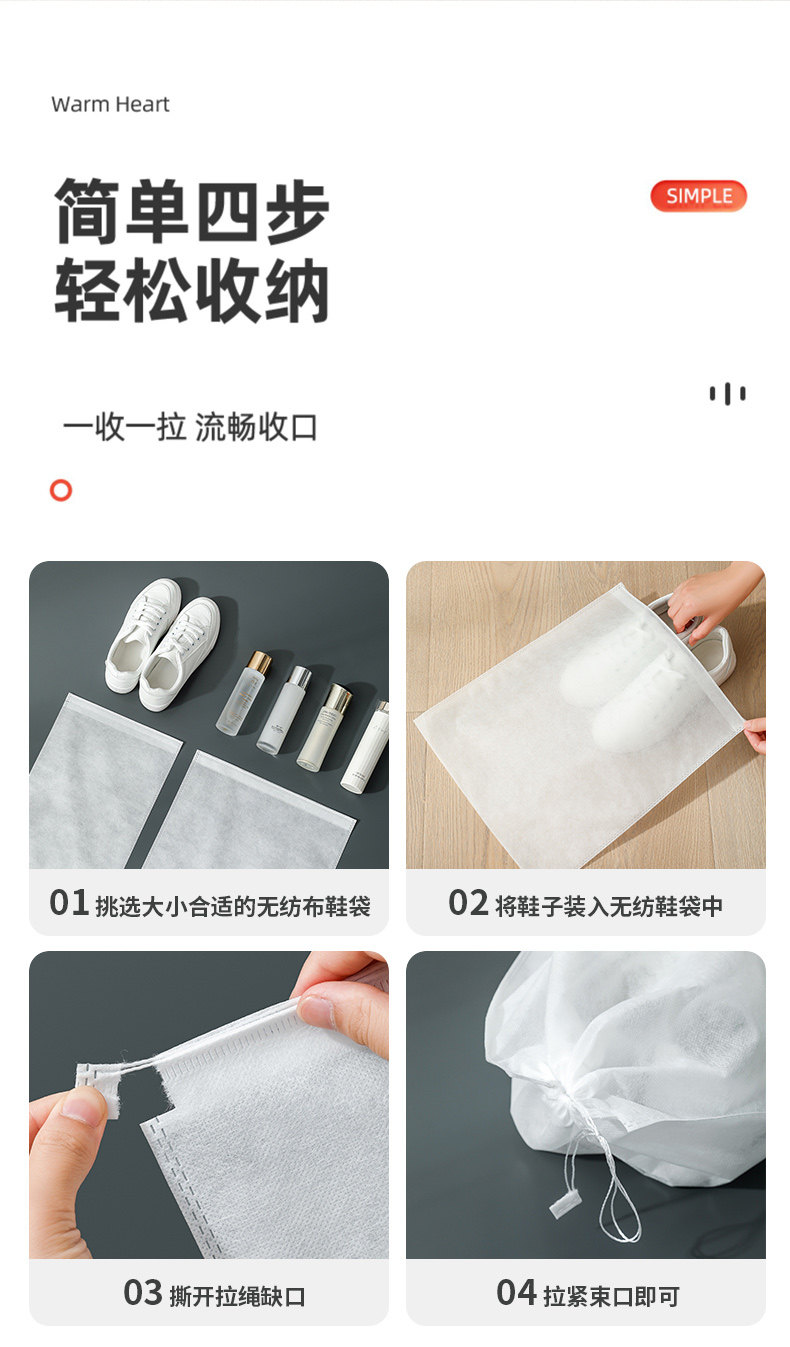 Warm Heart

简单四步
轻松收纳

SIMPLE

一收一拉 流畅收口

01 挑选大小合适的无纺布鞋袋

02 将鞋子装入无纺鞋袋中

03 撕开拉绳缺口

04 拉紧束口即可