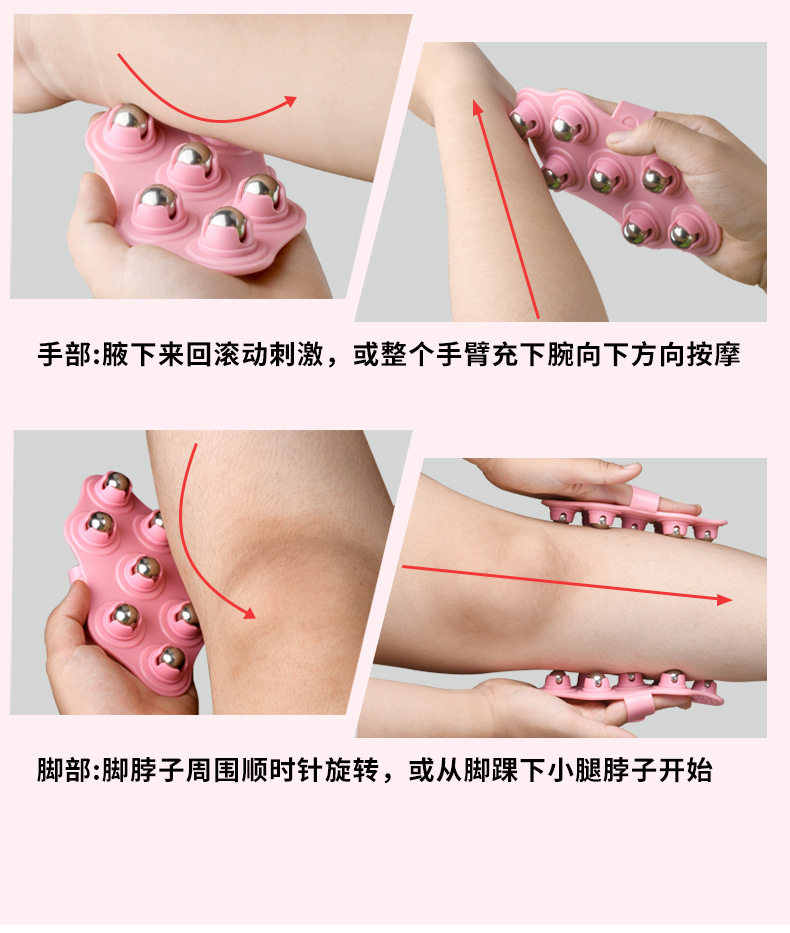 手部:腋下来回滚动刺激，或整个手臂充下腕向下方向按摩

脚部:脚脖子周围顺时针旋转，或从脚踝下小腿脖子开始