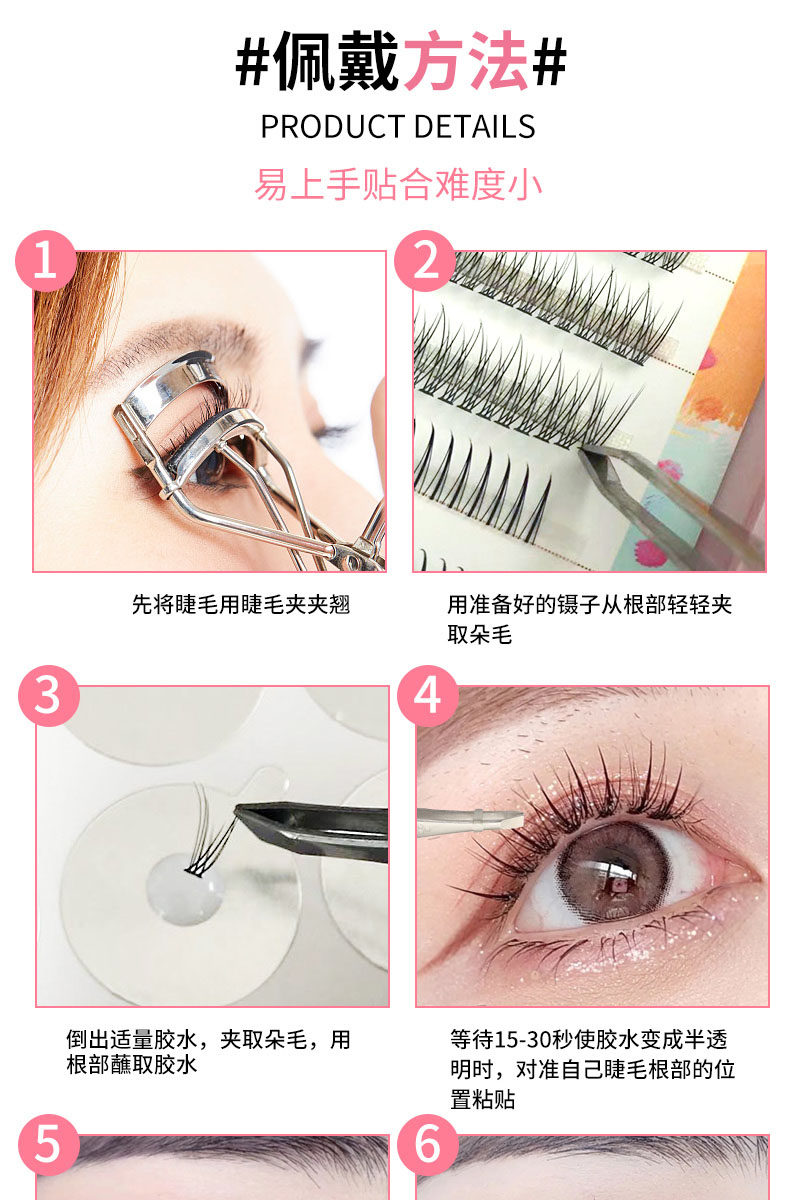 #佩戴方法#

PRODUCT DETAILS

易上手贴合难度小

1

先将睫毛用睫毛夹夹翘

2

用准备好的镊子从根部轻轻夹取朵毛

3

倒出适量胶水，夹取朵毛，用根部蘸取胶水

4

等待15-30秒使胶水变成半透明时，对准自己睫毛根部的位置粘贴

5

6