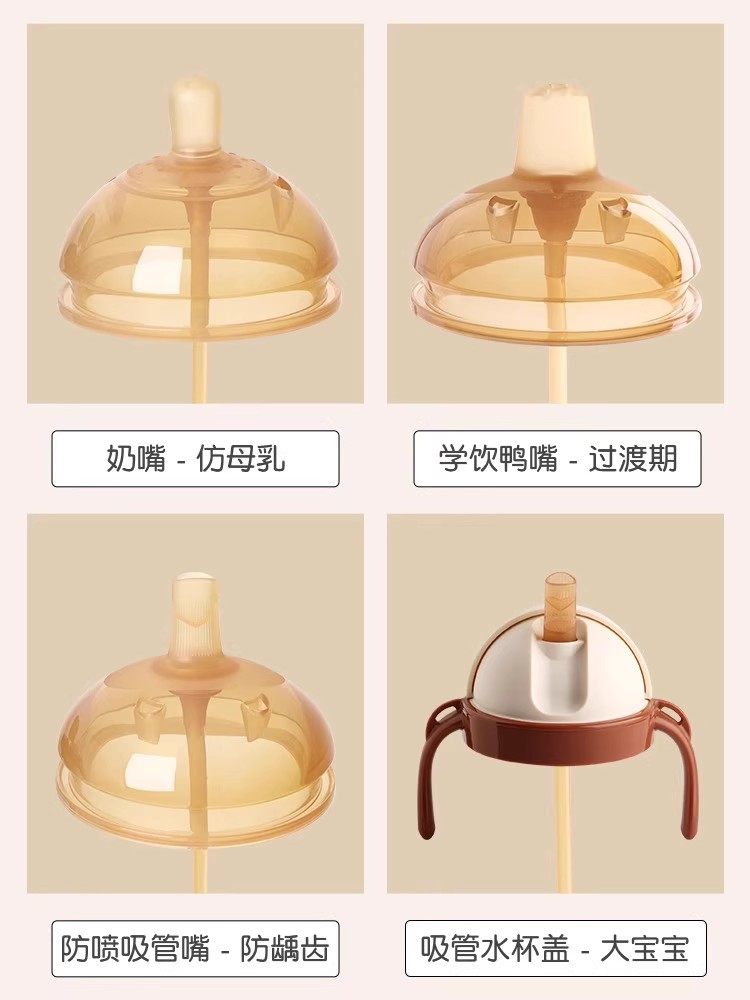 奶嘴 - 仿母乳

学饮鸭嘴 - 过渡期

防喷吸管嘴 - 防龋齿

吸管水杯盖 - 大宝宝