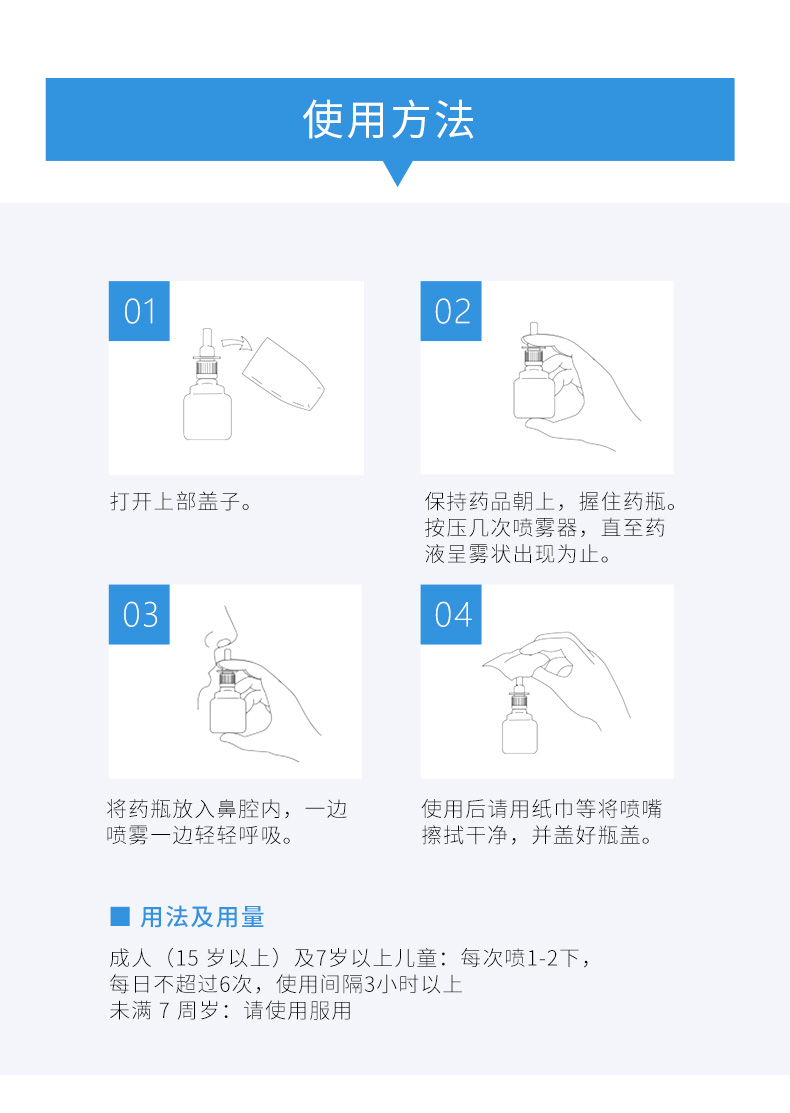 使用方法

01

打开上部盖子。

02

保持药品朝上，握住药瓶。按压几次喷雾器，直至药液呈雾状出现为止。

03

将药瓶放入鼻腔内，一边喷雾一边轻轻呼吸。

04

使用后请用纸巾等将喷嘴擦拭干净，并盖好瓶盖。

■ 用法及用量

成人（15 岁以上）及7岁以上儿童：每次喷1-2下，
每日不超过6次，使用间隔3小时以上
未满 7 周岁：请使用服用