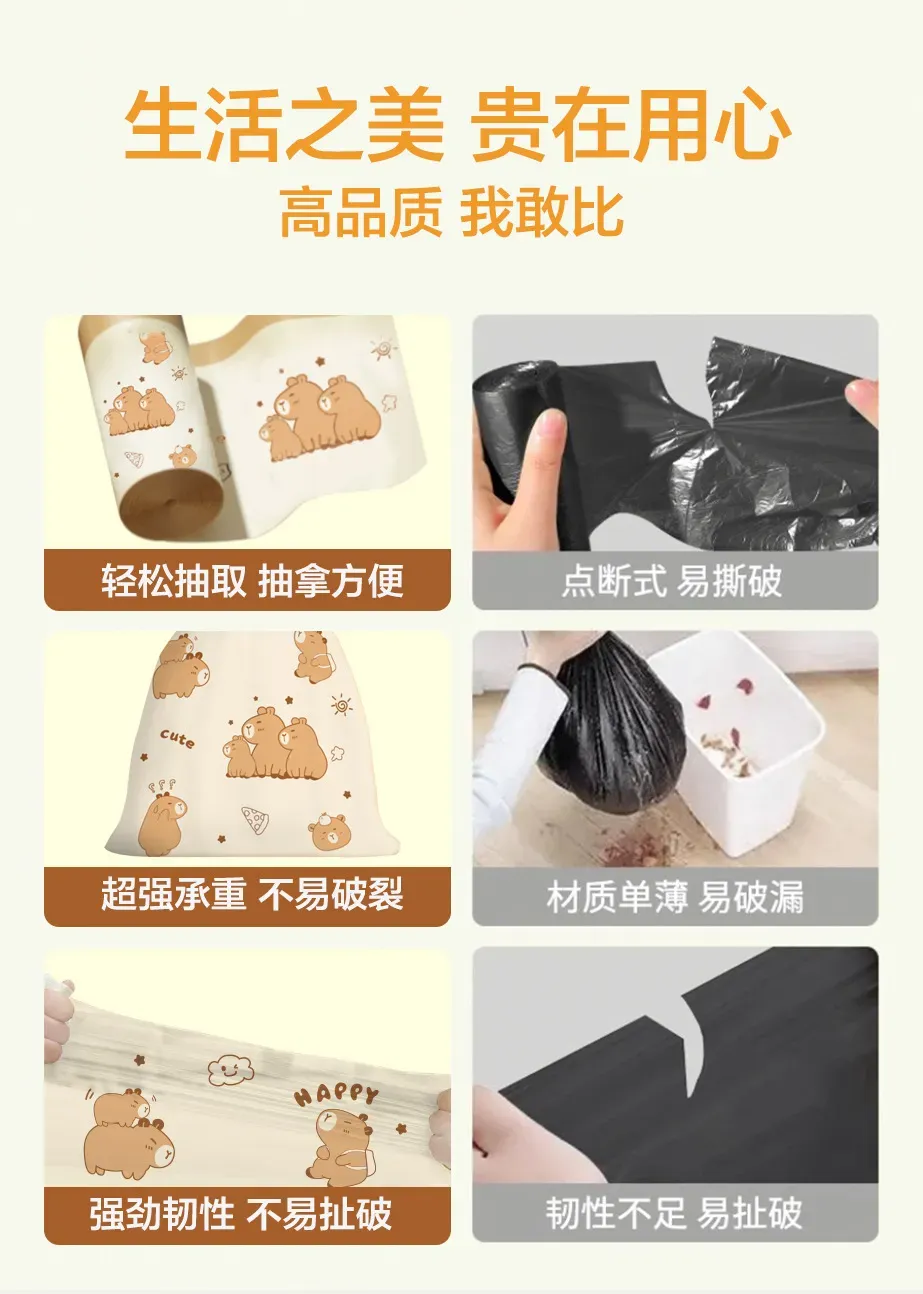 生活之美 贵在用心
高品质 我敢比

轻松抽取 抽拿方便

点断式 易撕破

cute

超强承重 不易破裂

材质单薄 易破漏

HAPPY

强劲韧性 不易扯破

韧性不足 易扯破