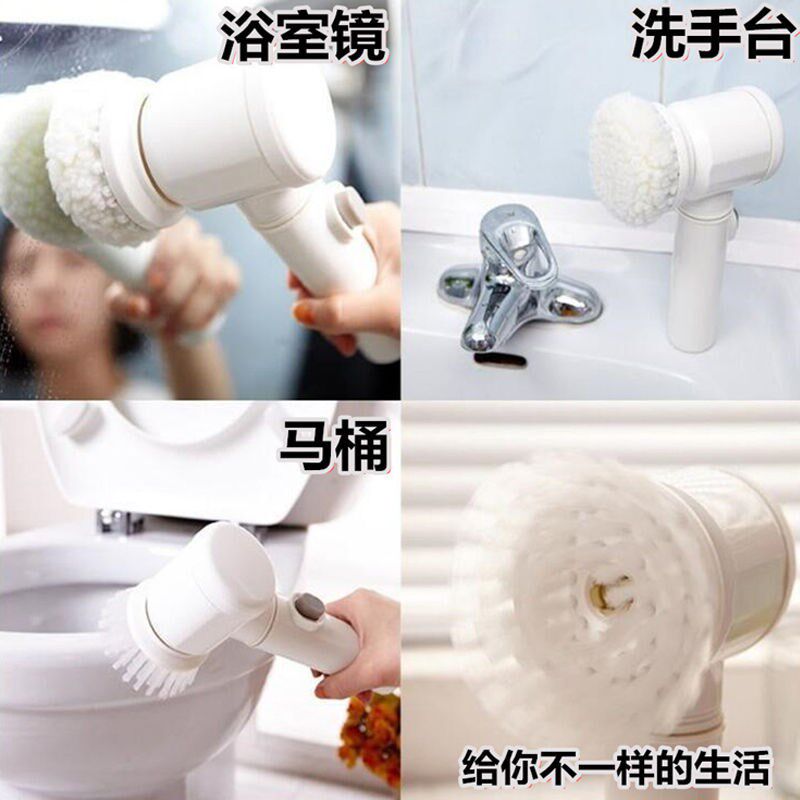 浴室镜

洗手台

马桶

给你不一样的生活