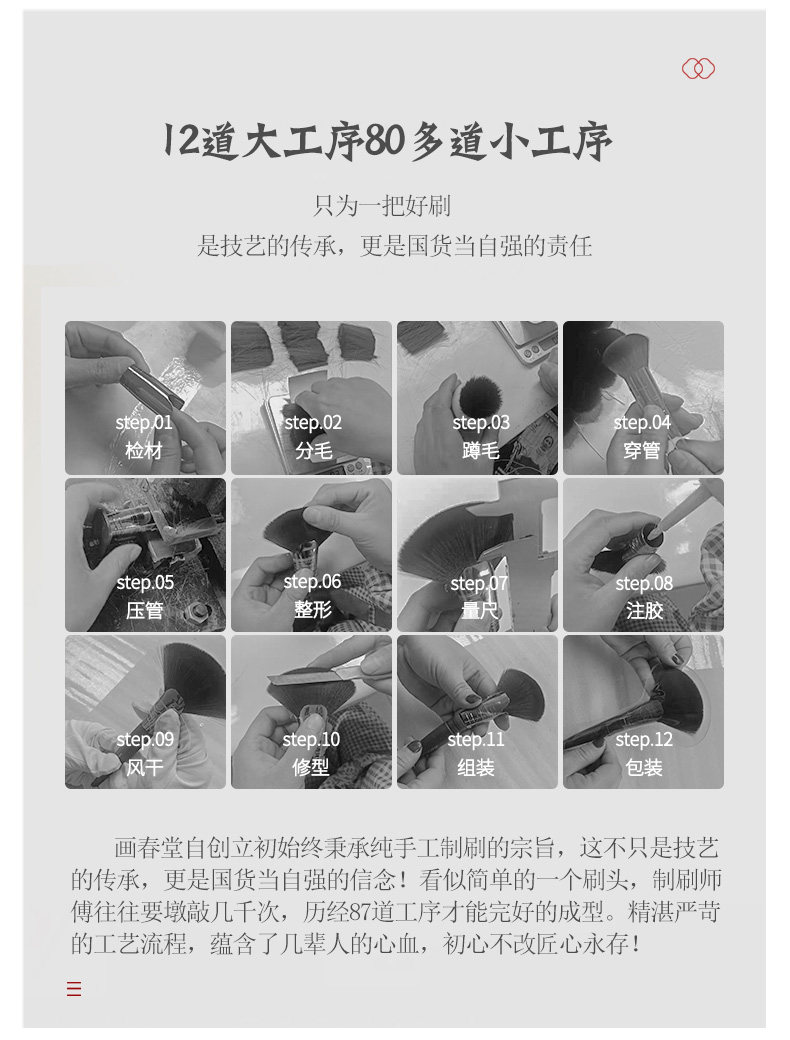 12道大工序80多道小工序

只为一把好刷
是技艺的传承，更是国货当自强的责任

step.01
检材

step.02
分毛

step.03
蹲毛

step.04
穿管

step.05
压管

step.06
整形

step.07
量尺

step.08
注胶

step.09
风干

step.10
修型

step.11
组装

step.12
包装

画春堂自创立初始终秉承纯手工制刷的宗旨，这不只是技艺的传承，更是国货当自强的信念！看似简单的一个刷头，制刷师傅往往要墩敲几千次，历经87道工序才能完好的成型。精湛严苛的工艺流程，蕴含了几辈人的心血，初心不改匠心永存！

三