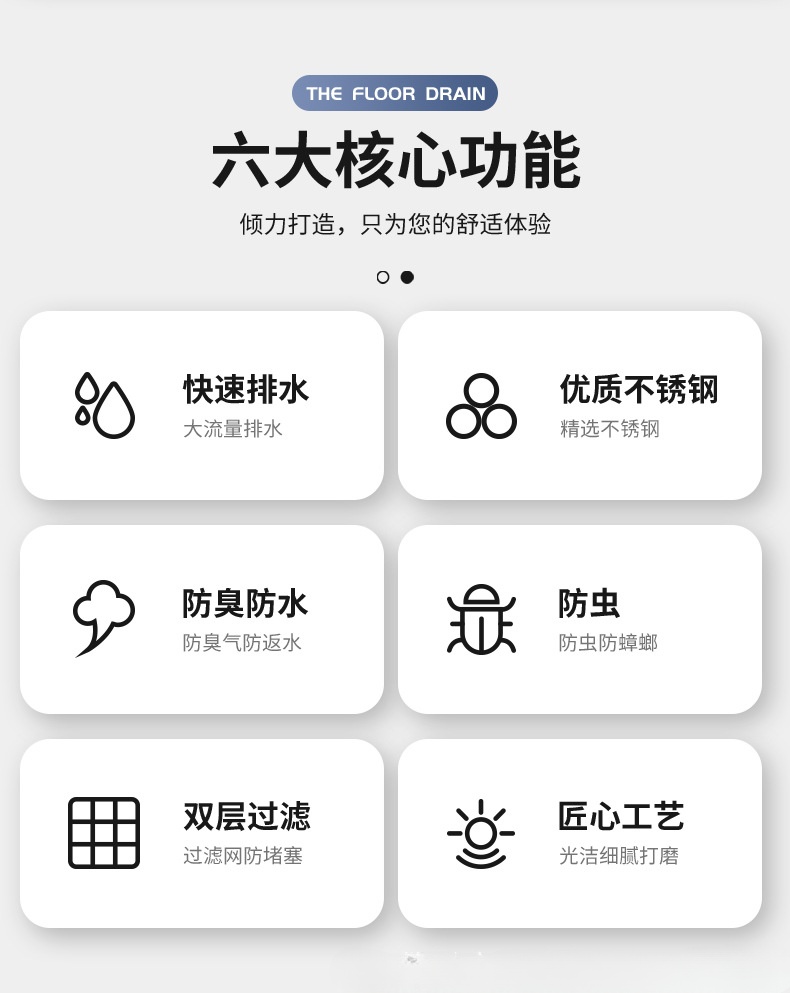 THE FLOOR DRAIN

六大核心功能

倾力打造，只为您的舒适体验

快速排水
大流量排水

优质不锈钢
精选不锈钢

防臭防水
防臭气防返水

防虫
防虫防蟑螂

双层过滤
过滤网防堵塞

匠心工艺
光洁细腻打磨