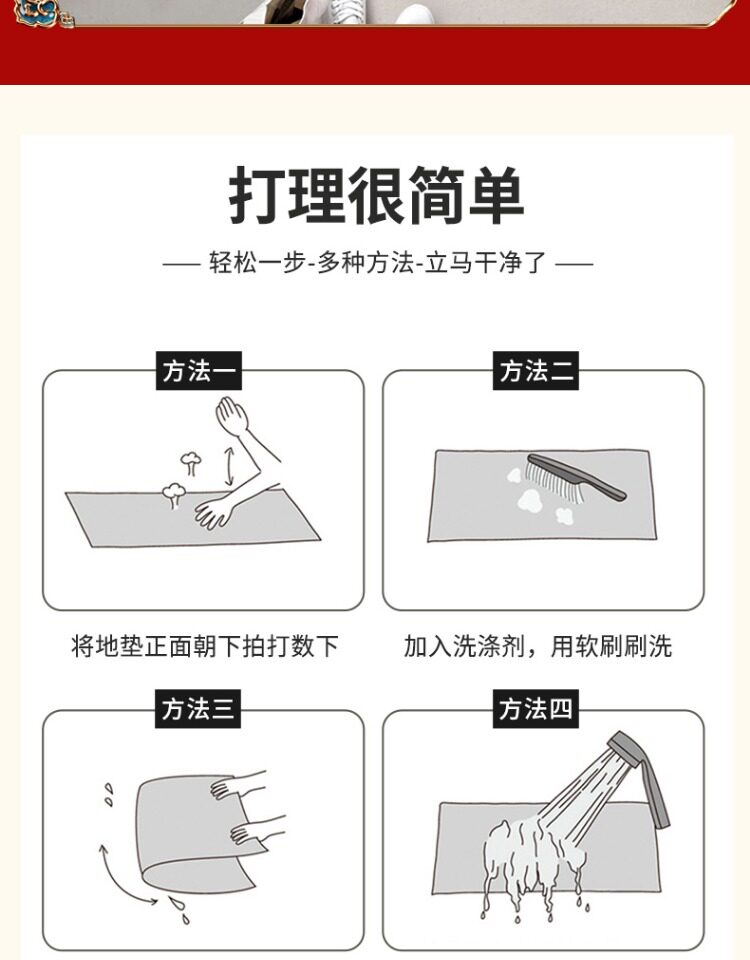 打理很简单

— 轻松一步-多种方法-立马干净了 —

方法一

将地垫正面朝下拍打数下

方法二

加入洗涤剂，用软刷刷洗

方法三

方法四