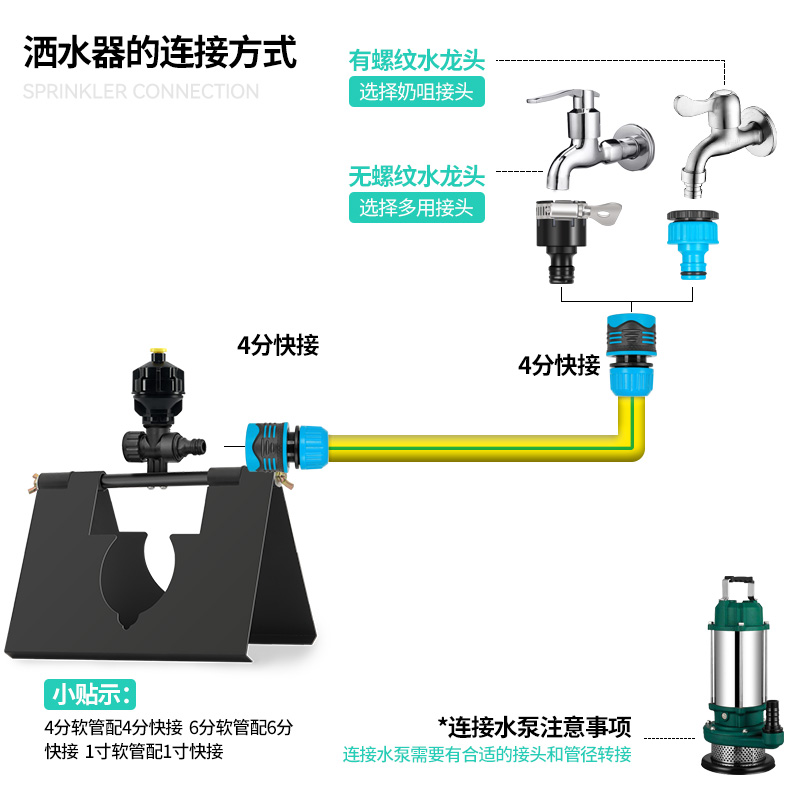 洒水器的连接方式
SPRINKLER CONNECTION

有螺纹水龙头
选择奶咀接头

无螺纹水龙头
选择多用接头

4分快接

4分快接

小贴示:
4分软管配4分快接 6分软管配6分快接 1寸软管配1寸快接

*连接水泵注意事项
连接水泵需要有合适的接头和管径转接