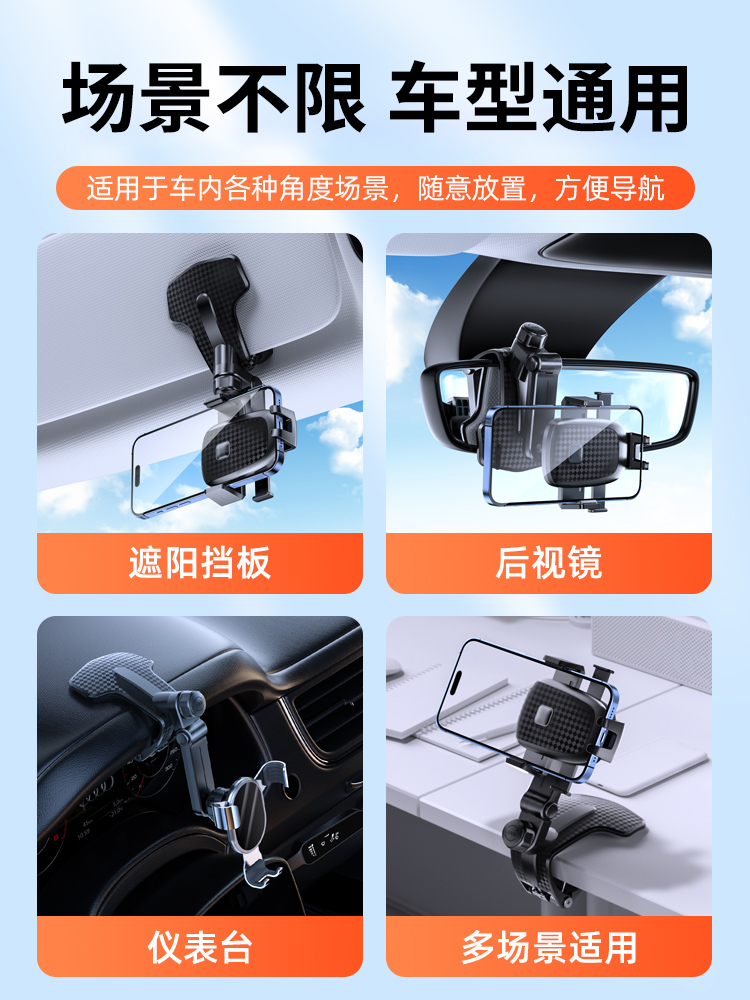 场景不限 车型通用

适用于车内各种角度场景，随意放置，方便导航

遮阳挡板

后视镜

仪表台

多场景适用