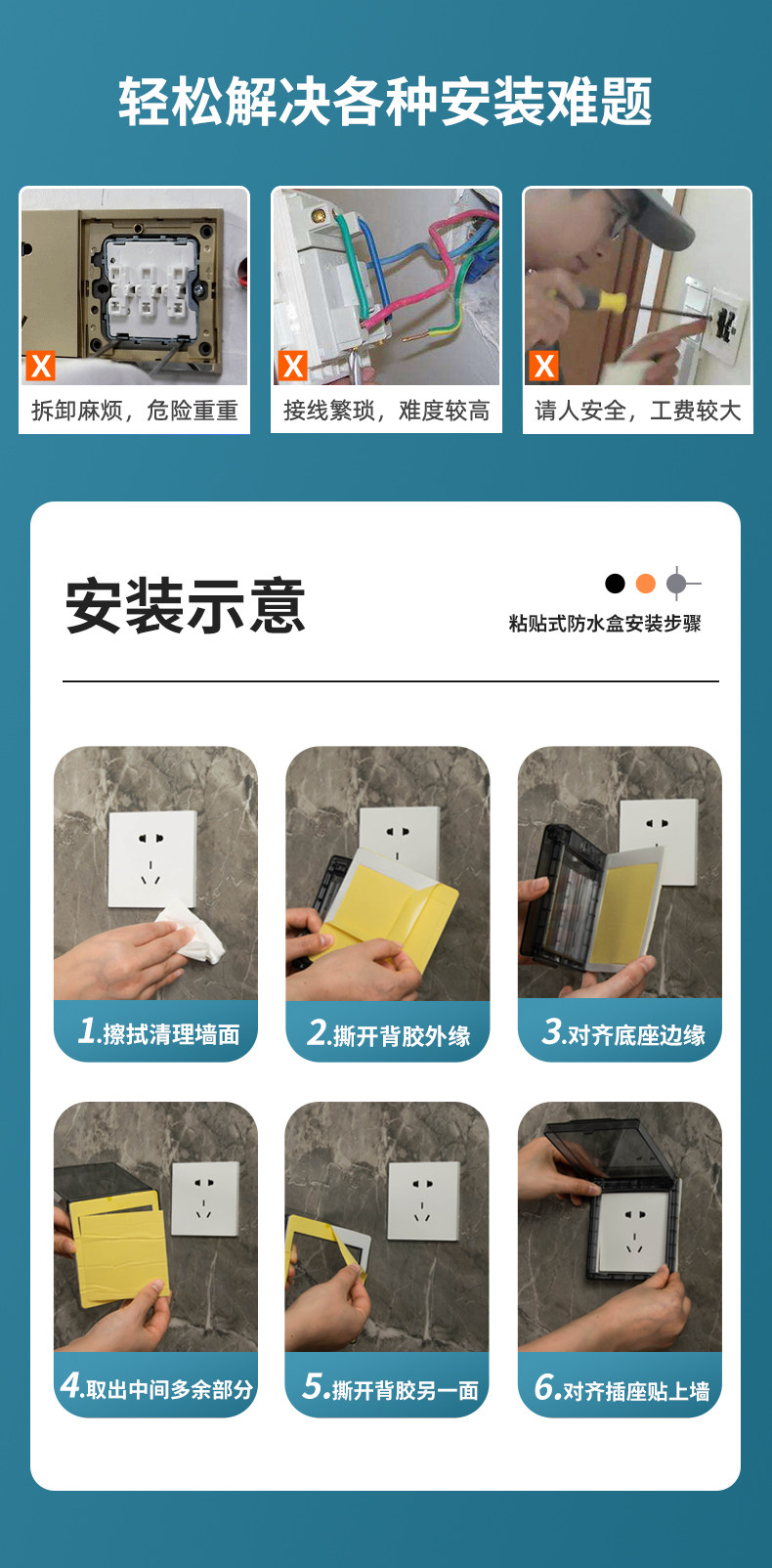 轻松解决各种安装难题

X
拆卸麻烦，危险重重

X
接线繁琐，难度较高

X
请人安全，工费较大

安装示意

粘贴式防水盒安装步骤

1.擦拭清理墙面

2.撕开背胶外缘

3.对齐底座边缘

4.取出中间多余部分

5.撕开背胶另一面

6.对齐插座贴上墙