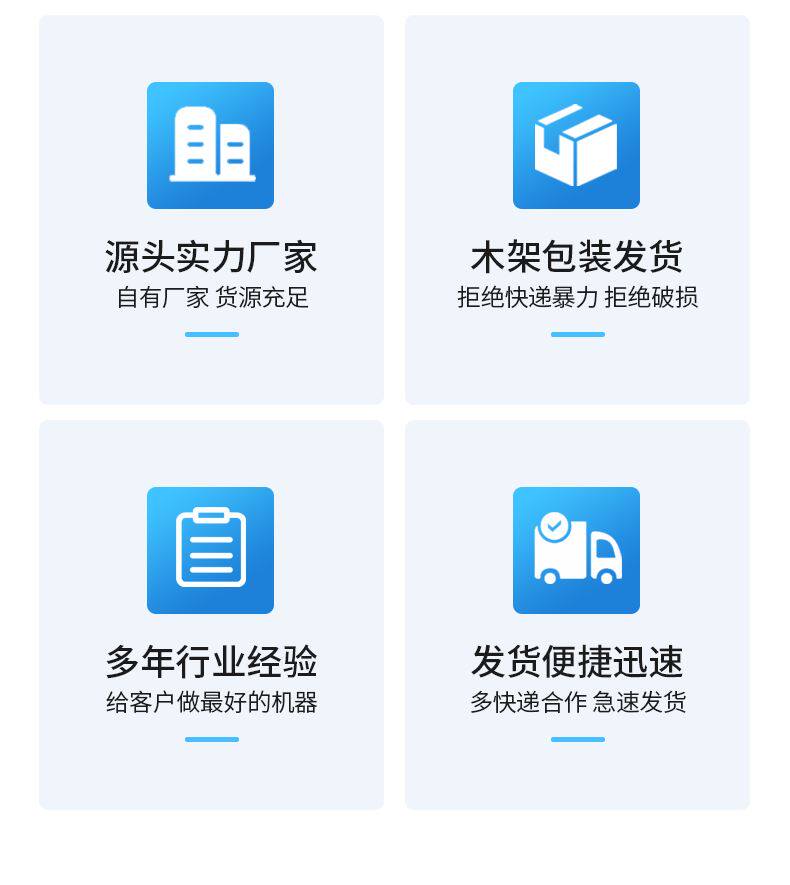 源头实力厂家
自有厂家 货源充足

木架包装发货
拒绝快递暴力 拒绝破损

多年行业经验
给客户做最好的机器

发货便捷迅速
多快递合作 急速发货