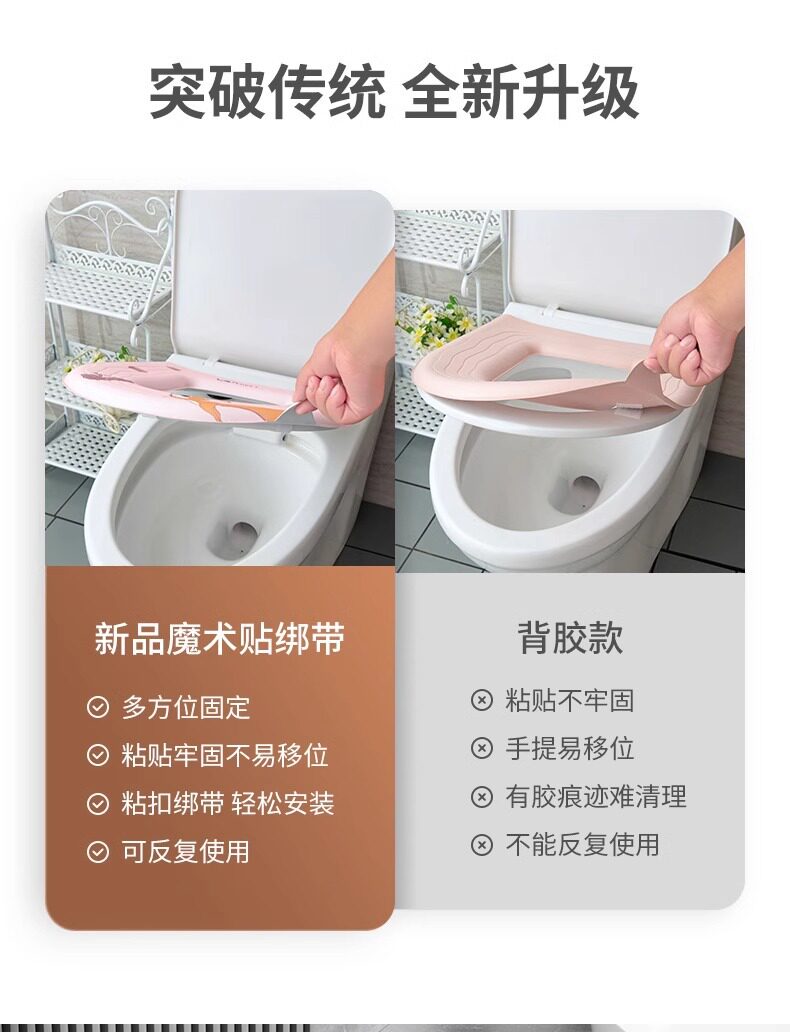 突破传统 全新升级

新品魔术贴绑带

多方位固定

粘贴牢固不易移位

粘扣绑带 轻松安装

可反复使用

背胶款

粘贴不牢固

手提易移位

有胶痕迹难清理

不能反复使用