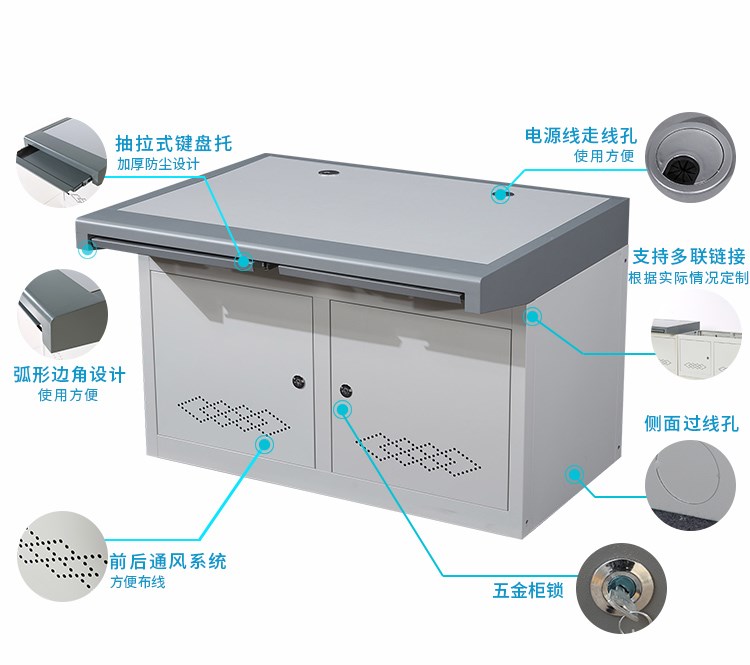 抽拉式键盘托
加厚防尘设计

电源线走线孔
使用方便

支持多联链接
根据实际情况定制

弧形边角设计
使用方便

侧面过线孔

前后通风系统
方便布线

五金柜锁