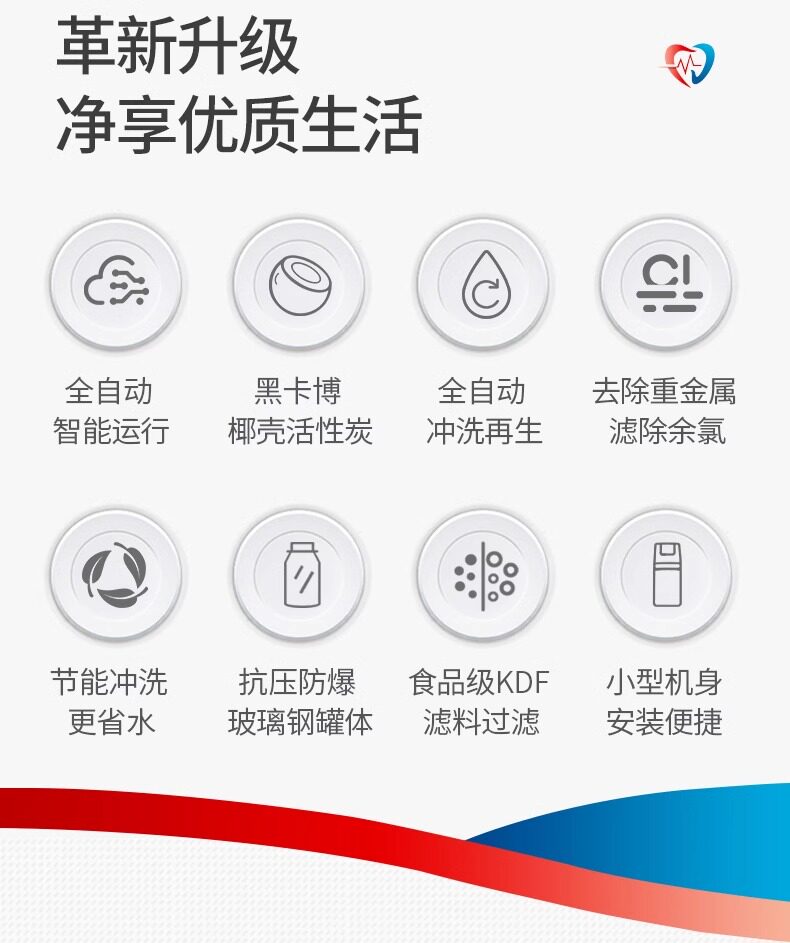 革新升级
净享优质生活

Cl

全自动
智能运行

黑卡博
椰壳活性炭

全自动
冲洗再生

去除重金属
滤除余氯

节能冲洗
更省水

抗压防爆
玻璃钢罐体

食品级KDF
滤料过滤

小型机身
安装便捷