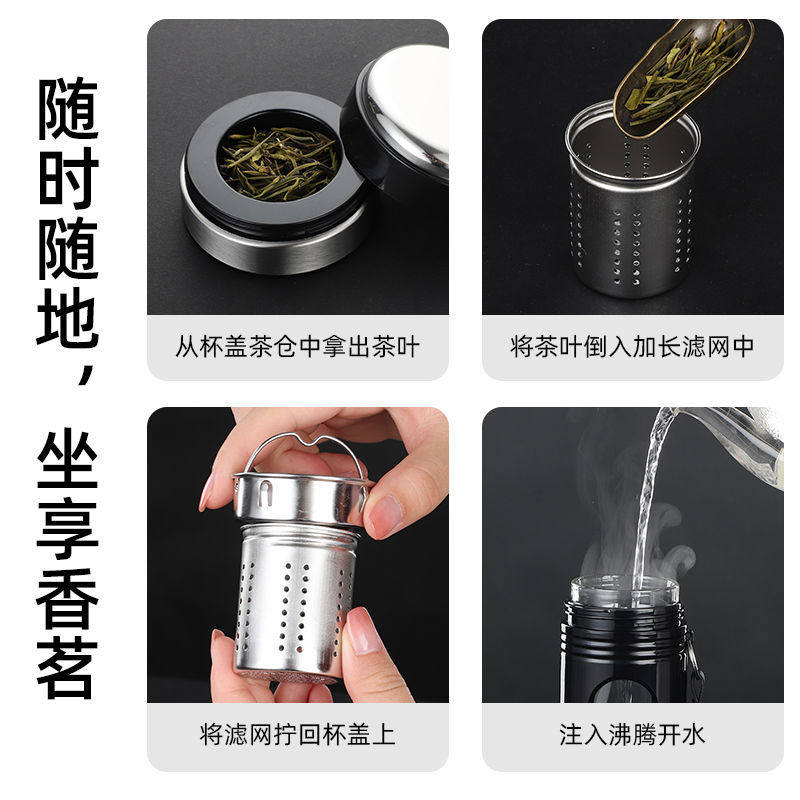 随时随地，坐享香茗

从杯盖茶仓中拿出茶叶

将茶叶倒入加长滤网中

将滤网拧回杯盖上

注入沸腾开水