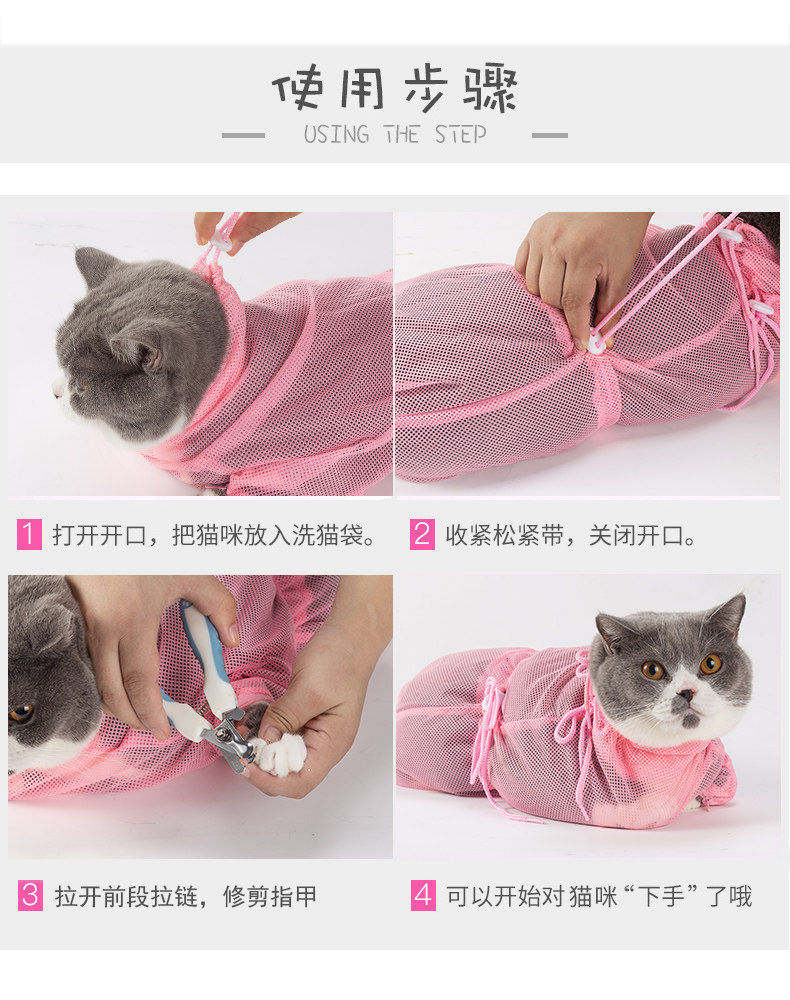 使用步骤
USING THE STEP

1 打开开口，把猫咪放入洗猫袋。

2 收紧松紧带，关闭开口。

3 拉开前段拉链，修剪指甲

4 可以开始对猫咪“下手”了哦