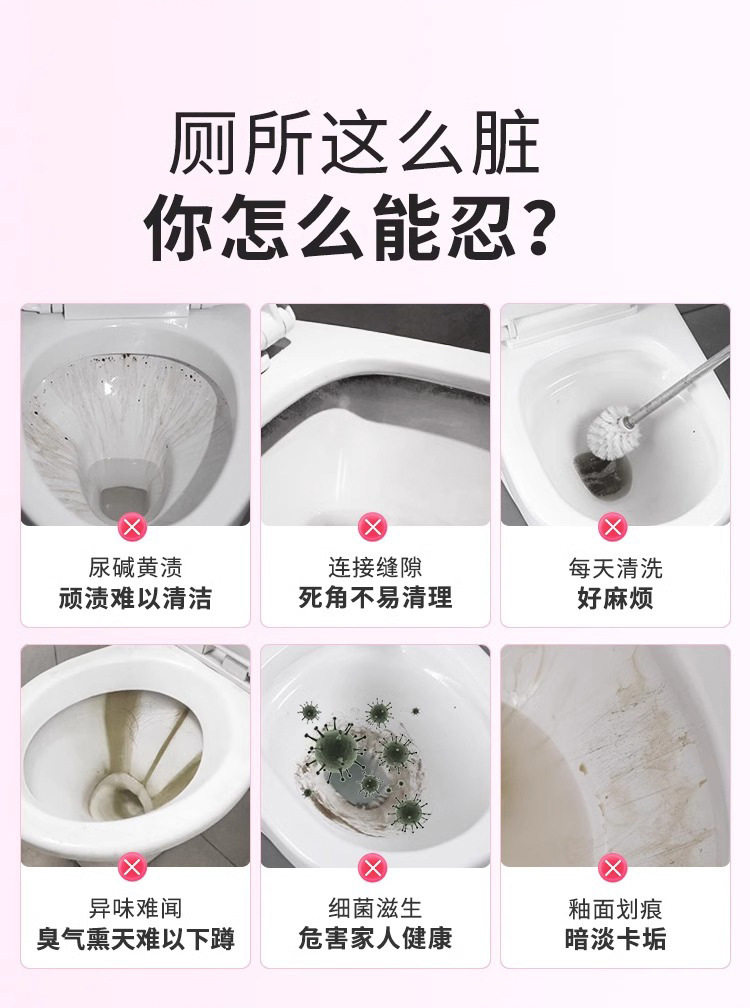 厕所这么脏
你怎么能忍？

尿碱黄渍
顽渍难以清洁

连接缝隙
死角不易清理

每天清洗
好麻烦

异味难闻
臭气熏天难以下蹲

细菌滋生
危害家人健康

釉面划痕
暗淡卡垢