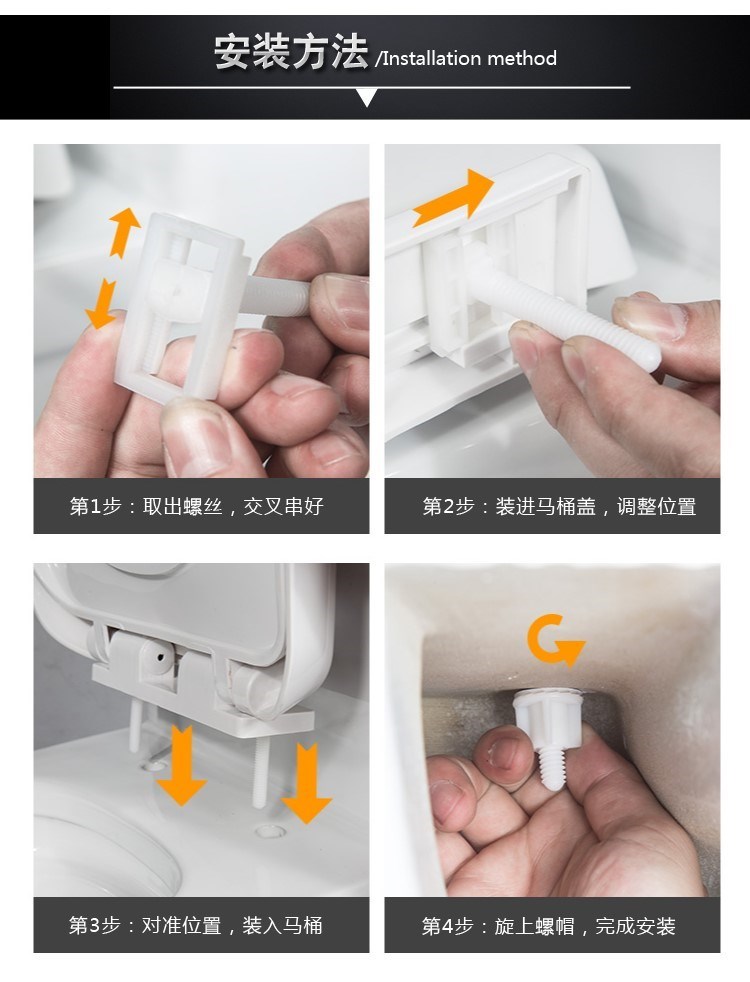 安装方法 /Installation method

第1步：取出螺丝，交叉串好

第2步：装进马桶盖，调整位置

第3步：对准位置，装入马桶

第4步：旋上螺帽，完成安装