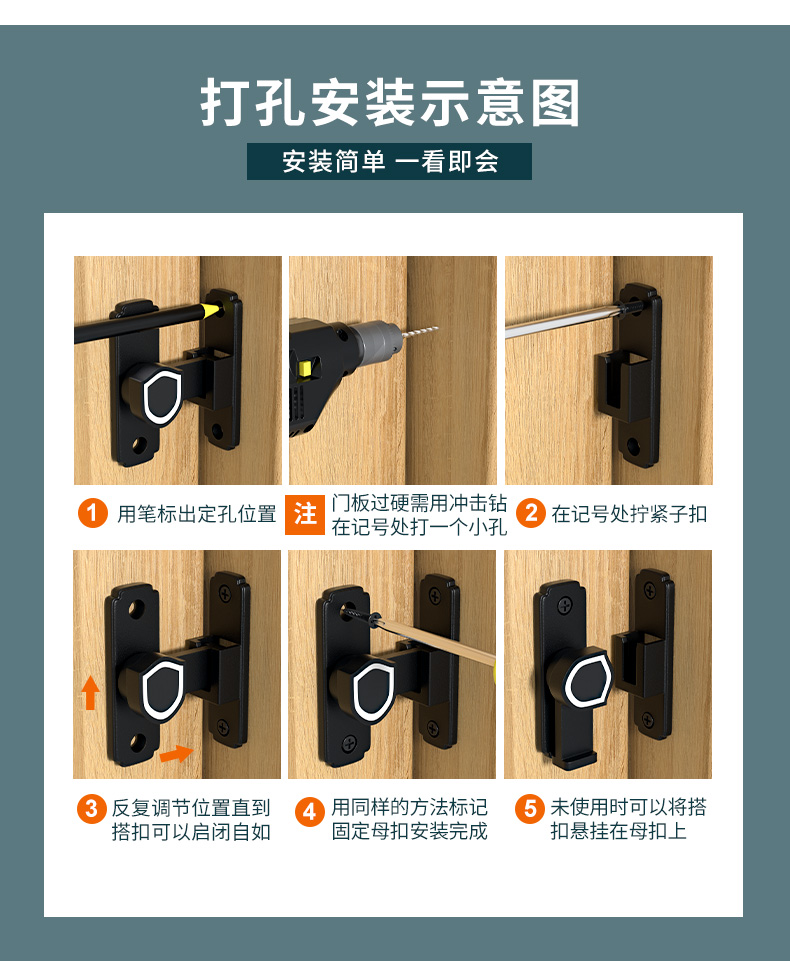 打孔安装示意图

安装简单 一看即会

1 用笔标出定孔位置

注 门板过硬需用冲击钻在记号处打一个小孔

2 在记号处拧紧子扣

3 反复调节位置直到搭扣可以启闭自如

4 用同样的方法标记固定母扣安装完成

5 未使用时可以将搭扣悬挂在母扣上