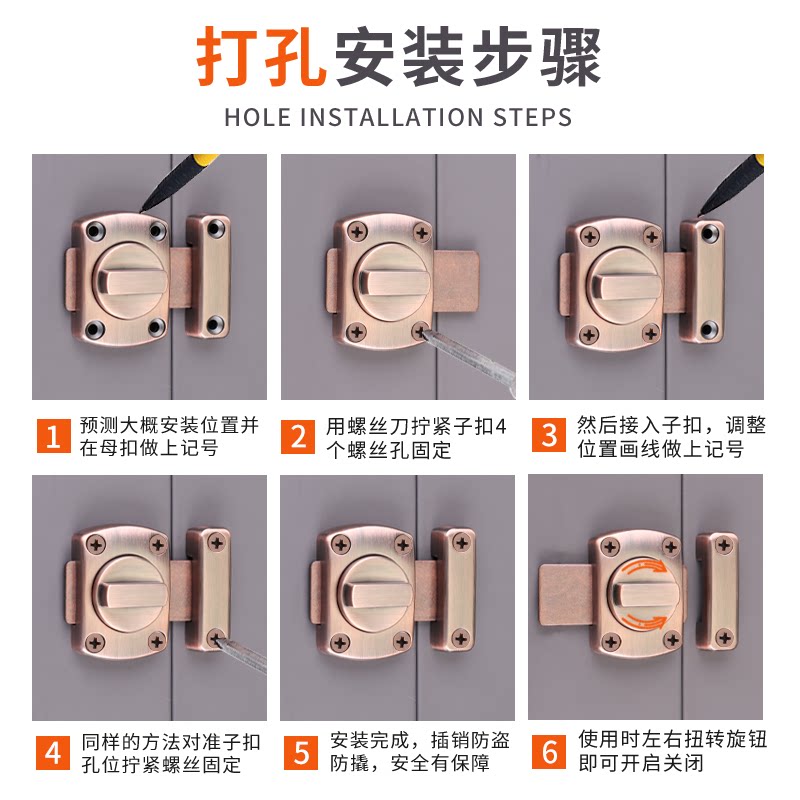 打孔安装步骤

HOLE INSTALLATION STEPS

1 预测大概安装位置并在母扣做上记号

2 用螺丝刀拧紧子扣4个螺丝孔固定

3 然后接入子扣，调整位置画线做上记号

4 同样的方法对准子扣孔位拧紧螺丝固定

5 安装完成，插销防盗防撬，安全有保障

6 使用时左右扭转旋钮即可开启关闭