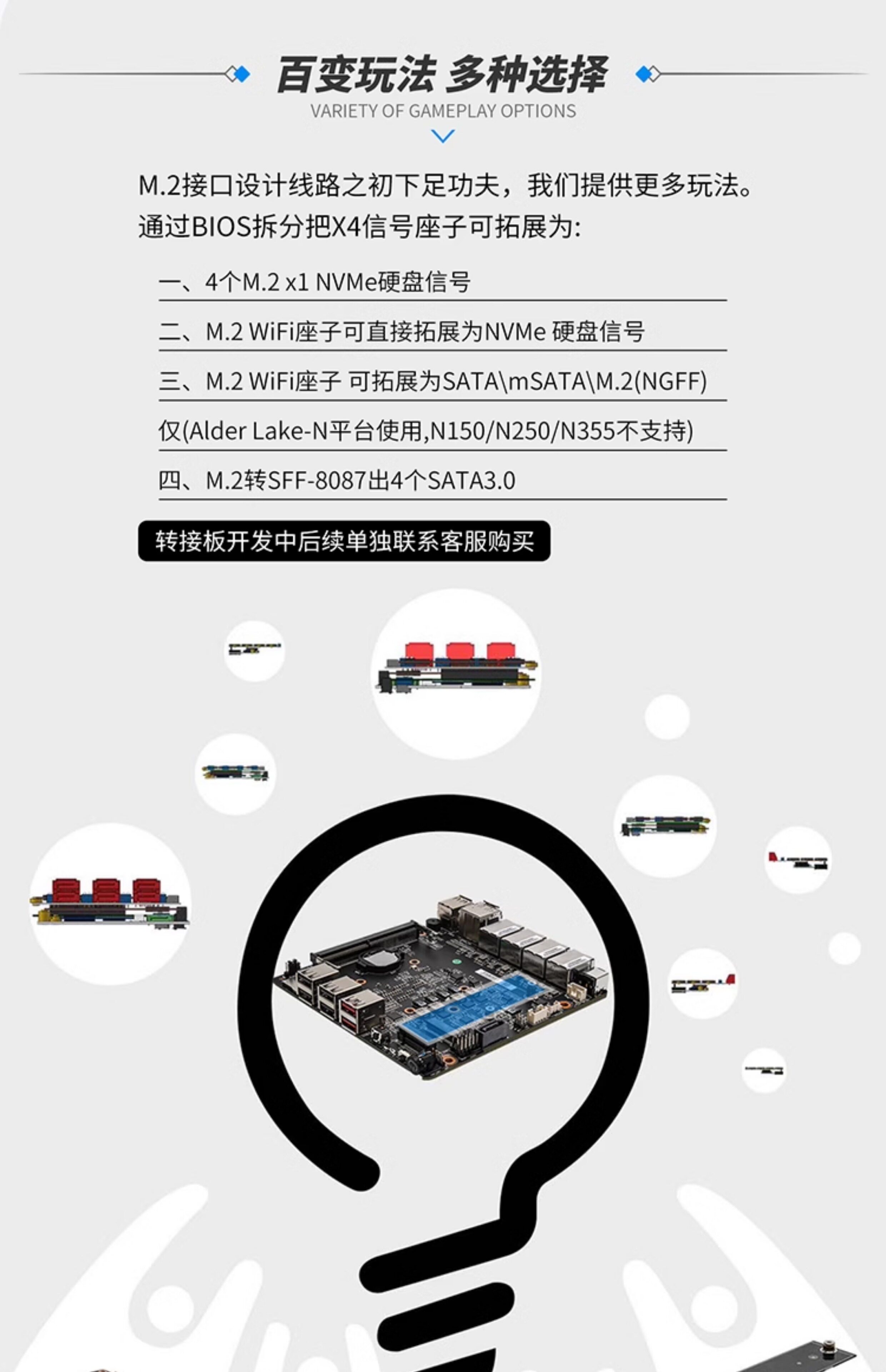 百变玩法 多种选择
VARIETY OF GAMEPLAY OPTIONS

M.2接口设计线路之初下足功夫，我们提供更多玩法。
通过BIOS拆分把X4信号座子可拓展为:

一、4个M.2 x1 NVMe硬盘信号

二、M.2 WiFi座子可直接拓展为NVMe 硬盘信号

三、M.2 WiFi座子 可拓展为SATA\mSATA\M.2(NGFF)

仅(Alder Lake-N平台使用,N150/N250/N355不支持)

四、M.2转SFF-8087出4个SATA3.0

转接板开发中后续单独联系客服购买