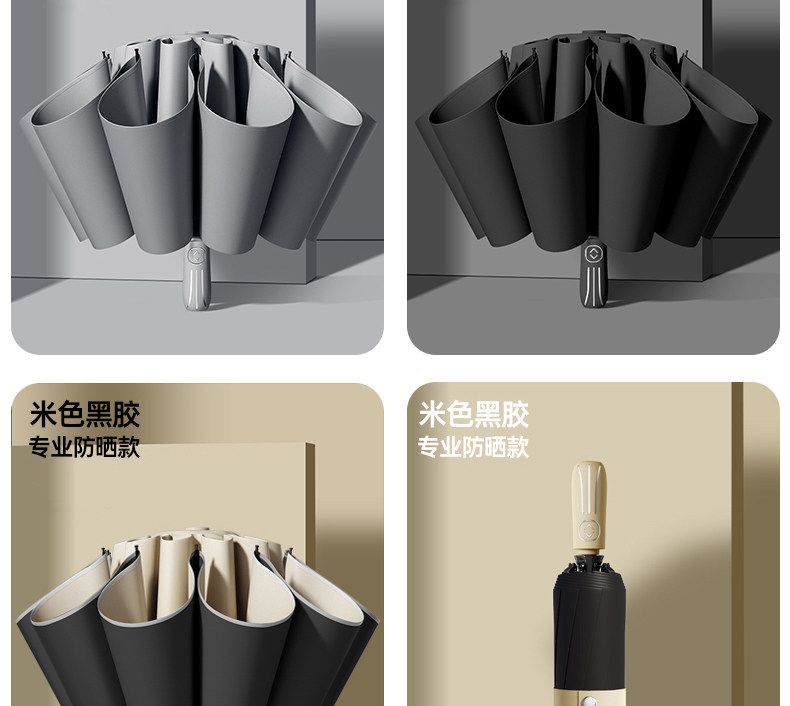 米色黑胶
专业防晒款

米色黑胶
专业防晒款