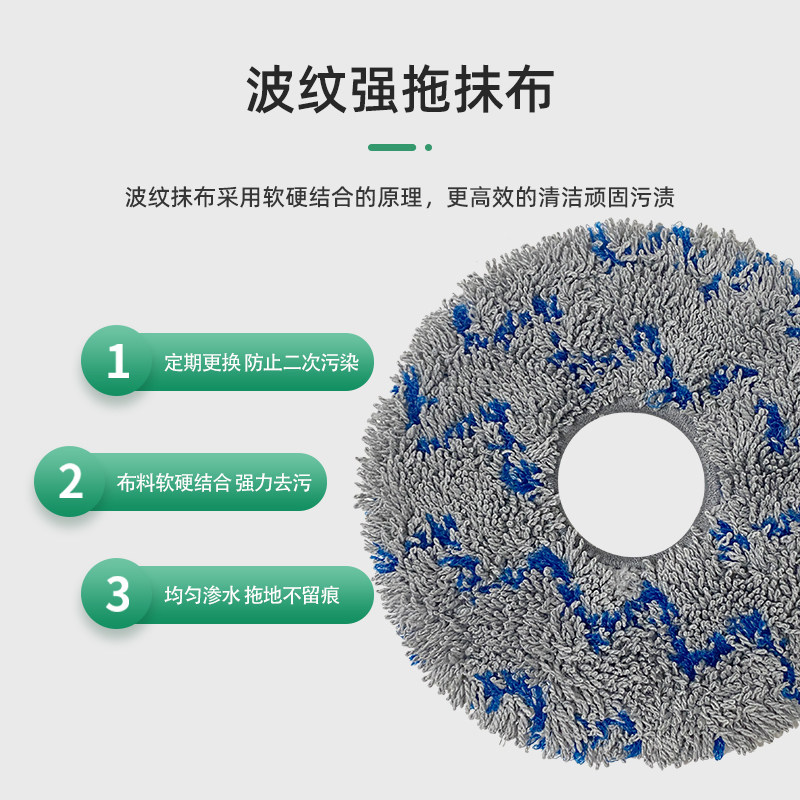 波纹强拖抹布

波纹抹布采用软硬结合的原理，更高效的清洁顽固污渍

1 定期更换 防止二次污染

2 布料软硬结合 强力去污

3 均匀渗水 拖地不留痕