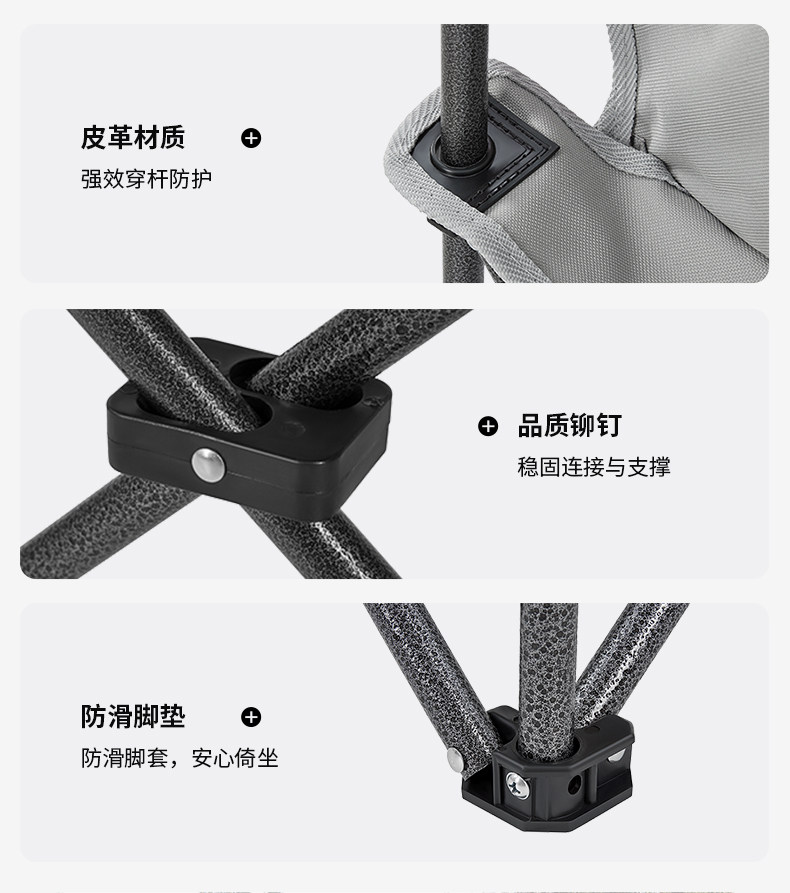 皮革材质

强效穿杆防护

品质铆钉

稳固连接与支撑

防滑脚垫

防滑脚套，安心倚坐