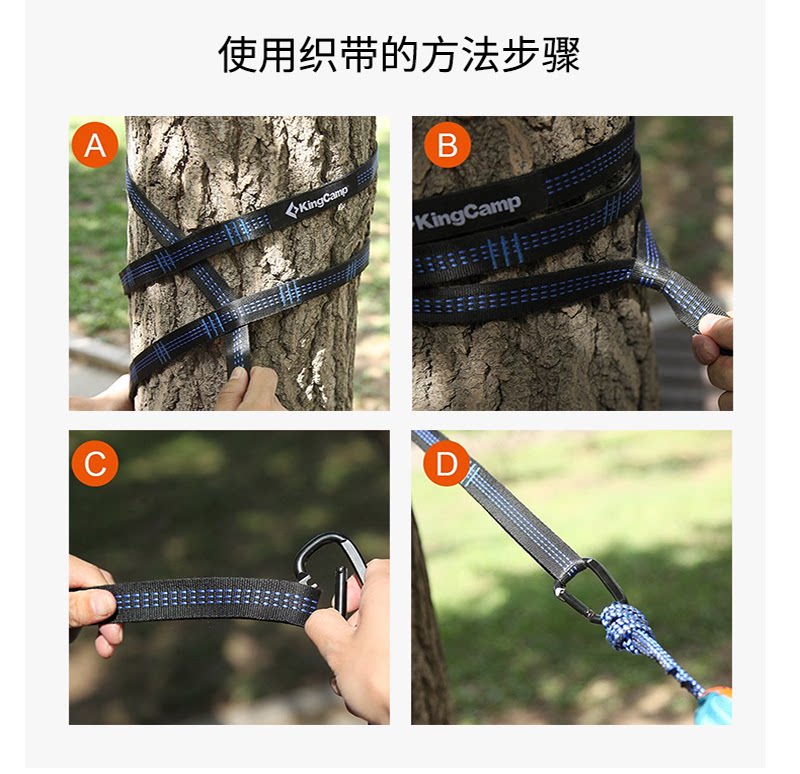 使用织带的方法步骤

A
KingCamp

B
KingCamp

C

D