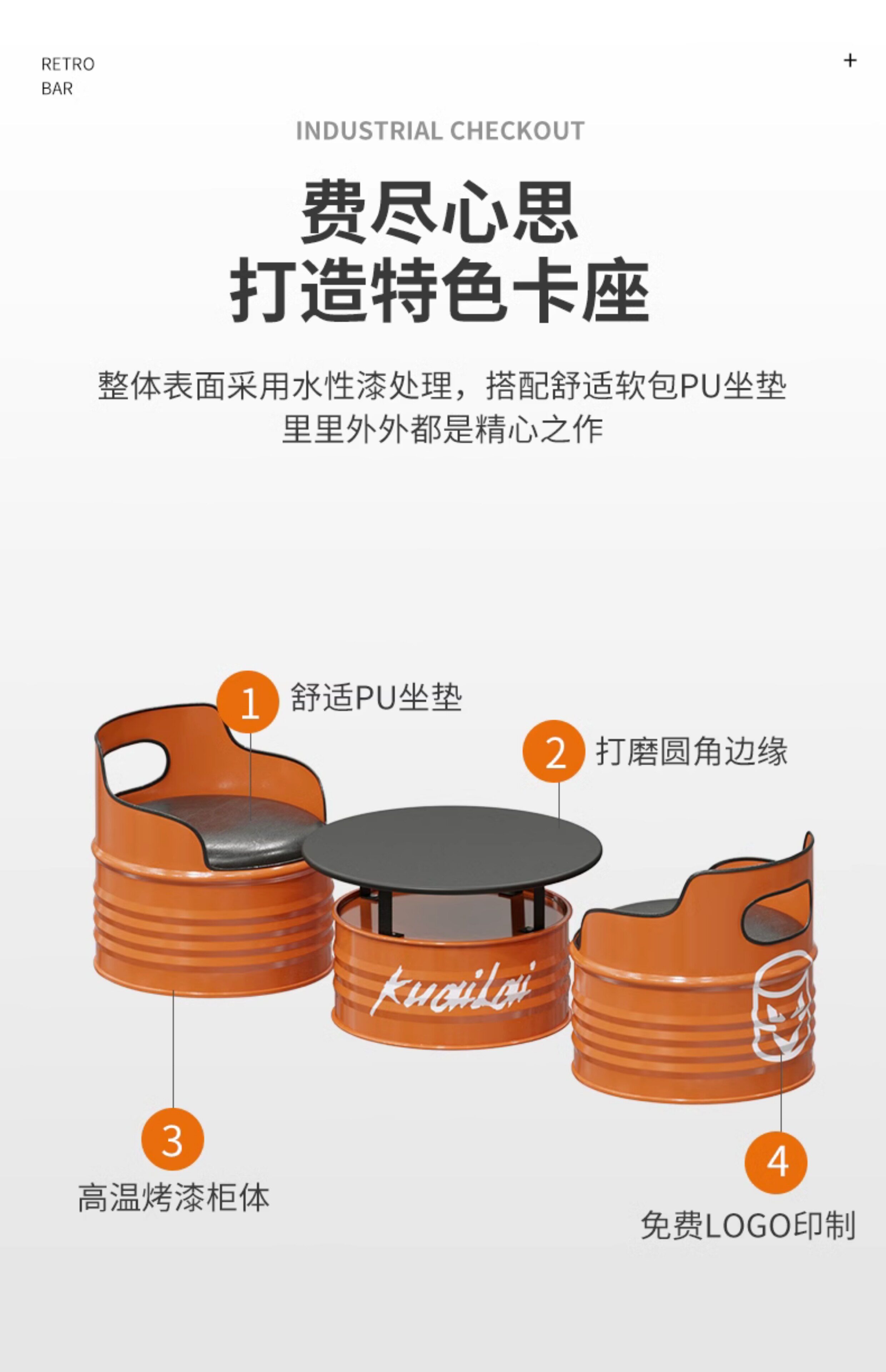 RETRO
BAR

+

INDUSTRIAL CHECKOUT

费尽心思
打造特色卡座

整体表面采用水性漆处理，搭配舒适软包PU坐垫
里里外外都是精心之作

1 舒适PU坐垫

2 打磨圆角边缘

Kuailai

3
高温烤漆柜体

4
免费LOGO印制