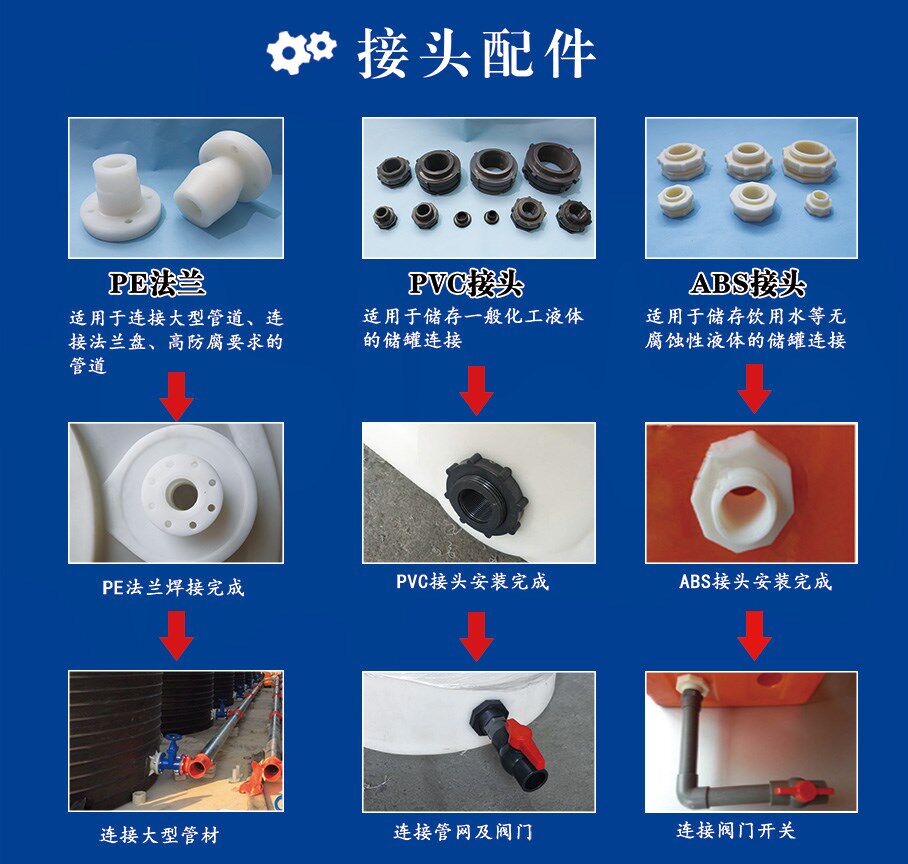 接头配件

PE法兰
适用于连接大型管道、连接法兰盘、高防腐要求的管道

PE法兰焊接完成

连接大型管材

PVC接头
适用于储存一般化工液体的储罐连接

PVC接头安装完成

连接管网及阀门

ABS接头
适用于储存饮用水等无腐蚀性液体的储罐连接

ABS接头安装完成

连接阀门开关