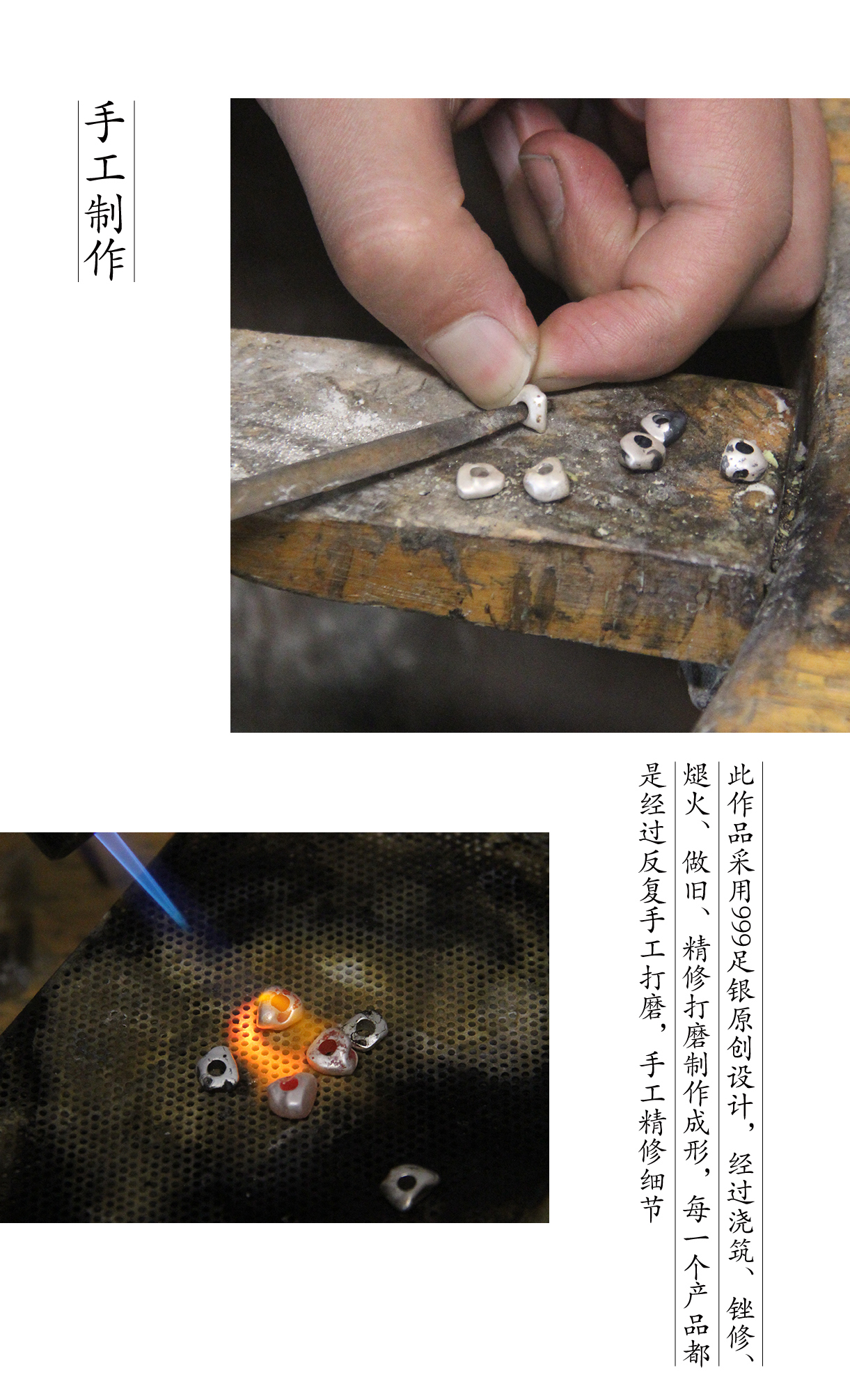 手工制作

此作品采用999足银原创设计，经过浇筑、锉修、煺火、做旧、精修打磨制作成形，每一个产品都是经过反复手工打磨，手工精修细节