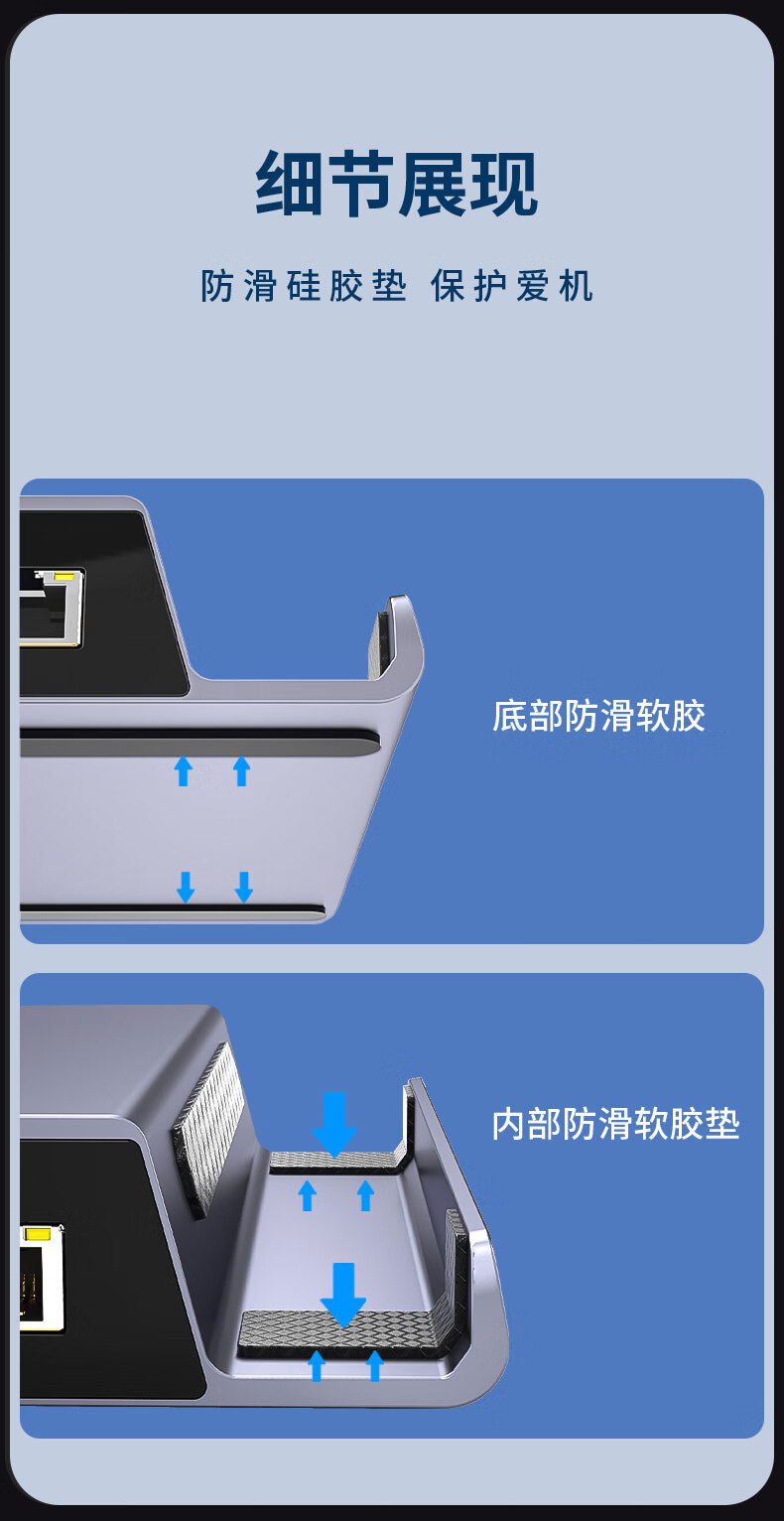 细节展现

防滑硅胶垫 保护爱机

底部防滑软胶

内部防滑软胶垫