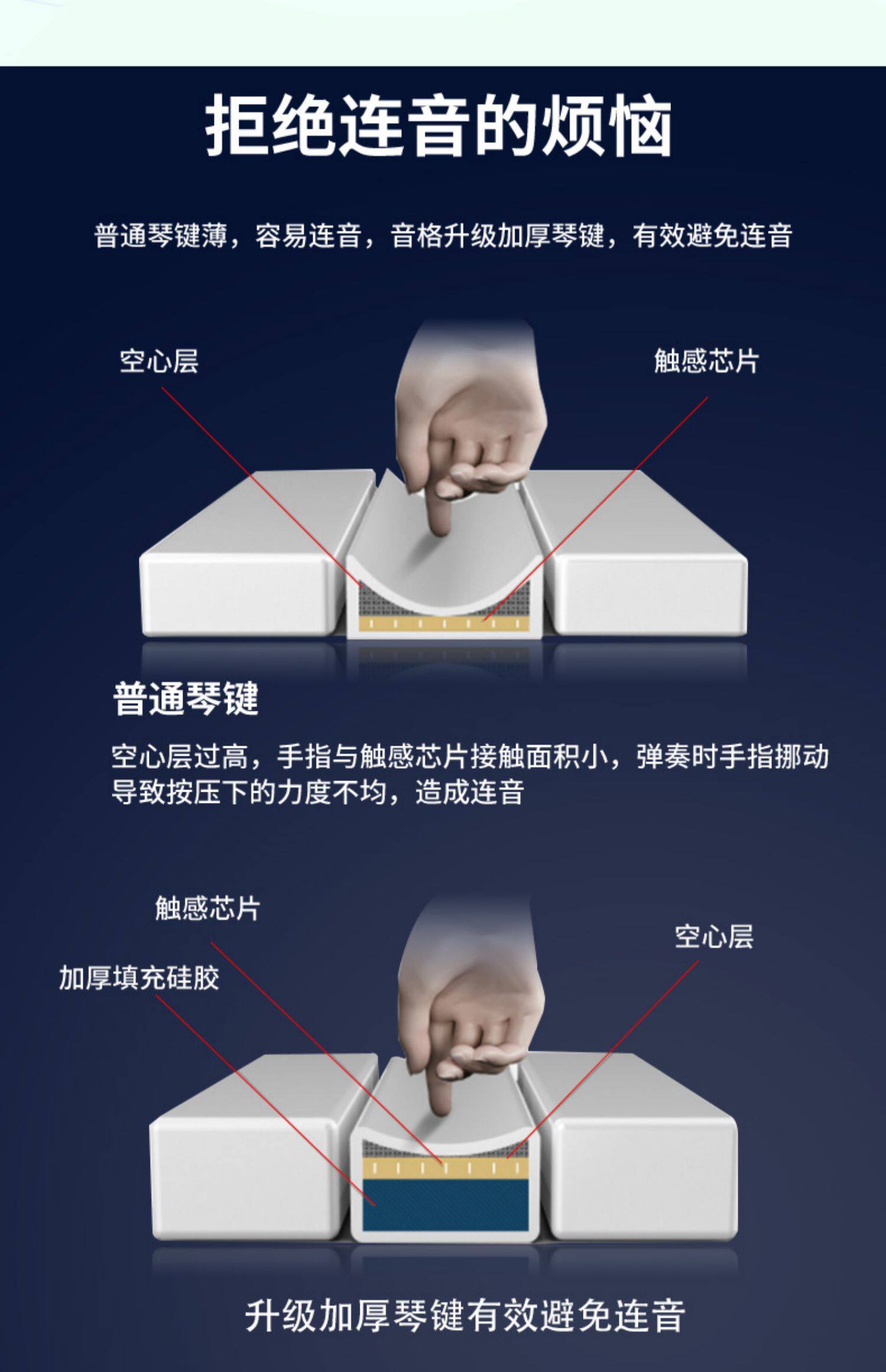 拒绝连音的烦恼

普通琴键薄，容易连音，音格升级加厚琴键，有效避免连音

空心层

触感芯片

普通琴键

空心层过高，手指与触感芯片接触面积小，弹奏时手指挪动导致按压下的力度不均，造成连音

触感芯片

加厚填充硅胶

空心层

升级加厚琴键有效避免连音