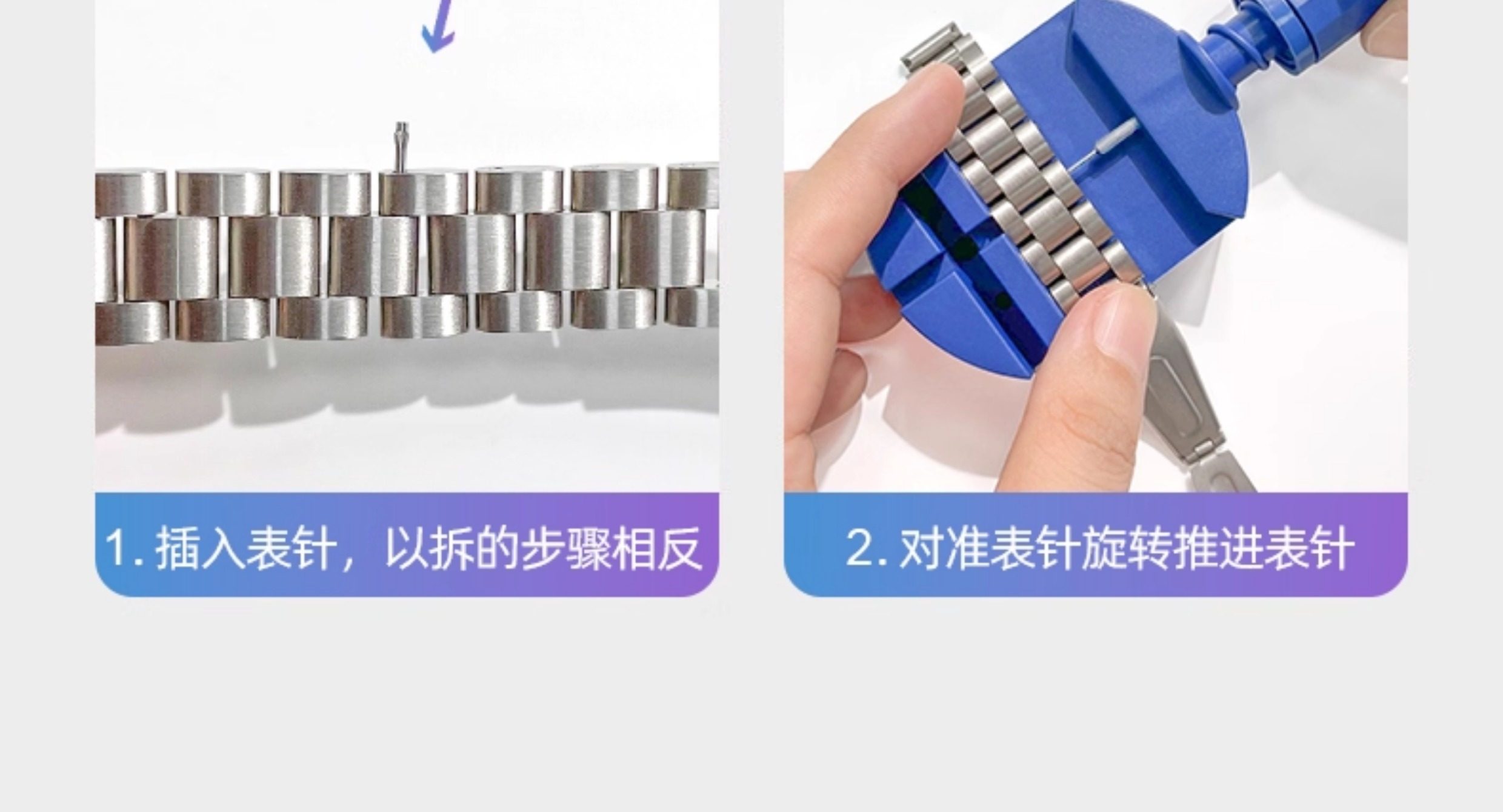 1. 插入表针，以拆的步骤相反

2. 对准表针旋转推进表针