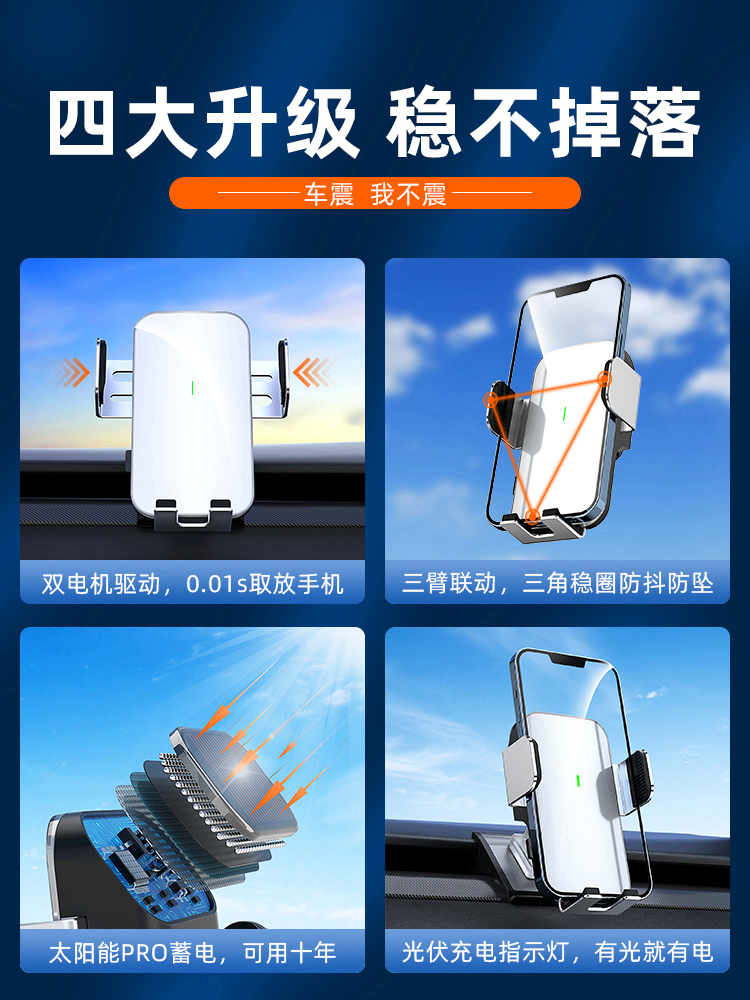 四大升级 稳不掉落

车震 我不震

双电机驱动，0.01s取放手机

三臂联动，三角稳圈防抖防坠

太阳能PRO蓄电，可用十年

光伏充电指示灯，有光就有电