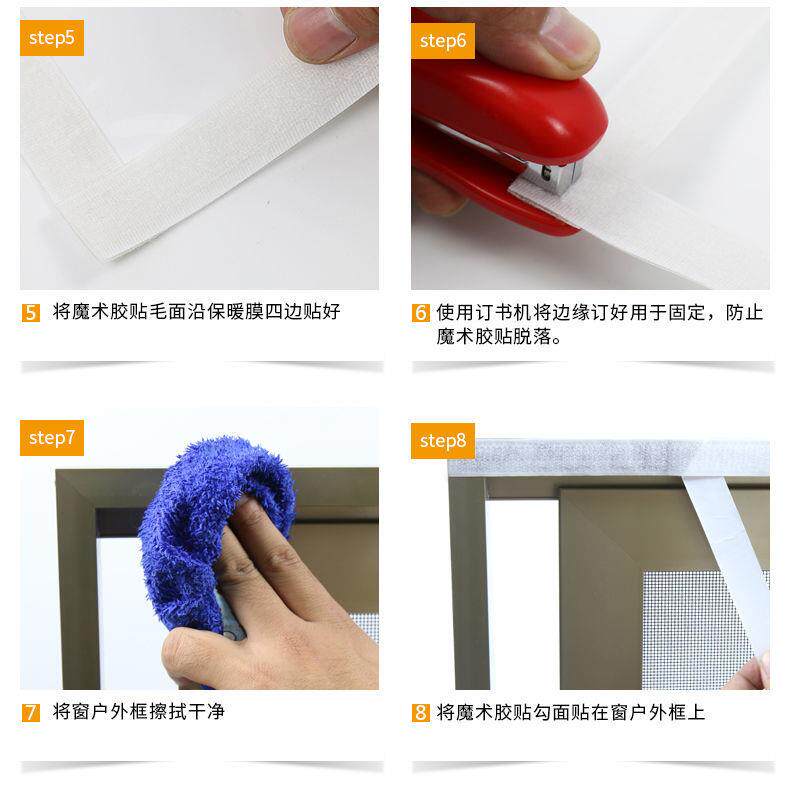 step5

5 将魔术胶贴毛面沿保暖膜四边贴好

step6

6 使用订书机将边缘订好用于固定，防止魔术胶贴脱落。

step7

7 将窗户外框擦拭干净

step8

8 将魔术胶贴勾面贴在窗户外框上