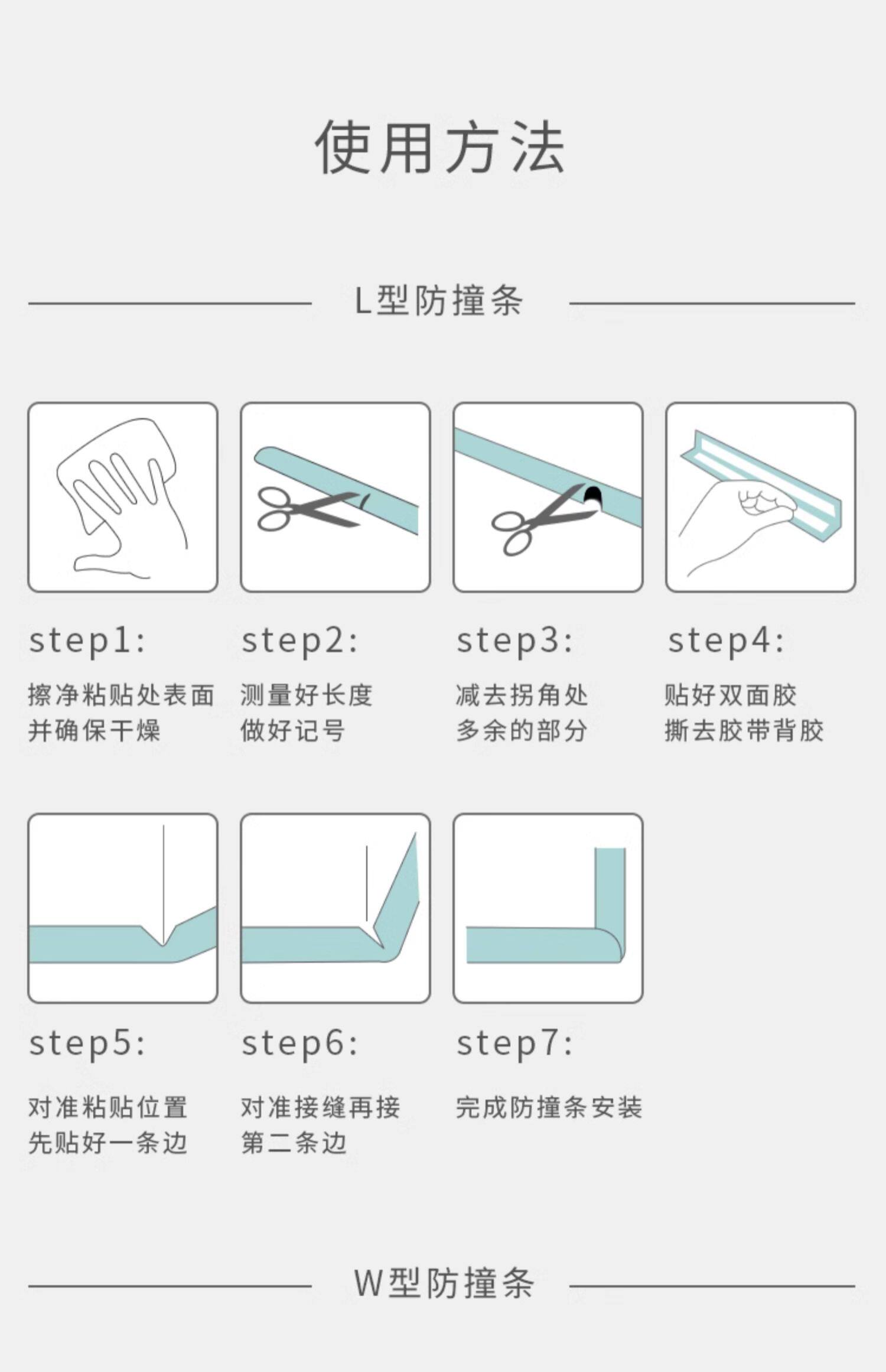 使用方法

L型防撞条

step1:
擦净粘贴处表面
并确保干燥

step2:
测量好长度
做好记号

step3:
减去拐角处
多余的部分

step4:
贴好双面胶
撕去胶带背胶

step5:
对准粘贴位置
先贴好一条边

step6:
对准接缝再接
第二条边

step7:
完成防撞条安装

W型防撞条