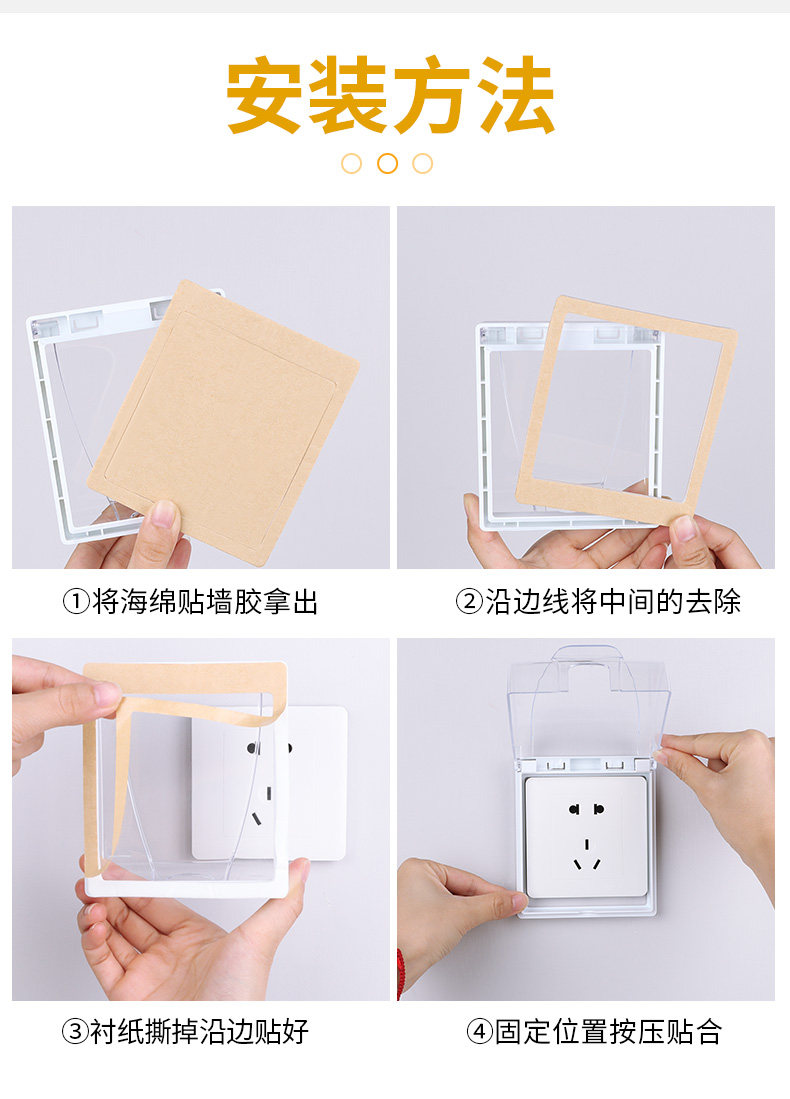 安装方法

①将海绵贴墙胶拿出

②沿边线将中间的去除

③衬纸撕掉沿边贴好

④固定位置按压贴合