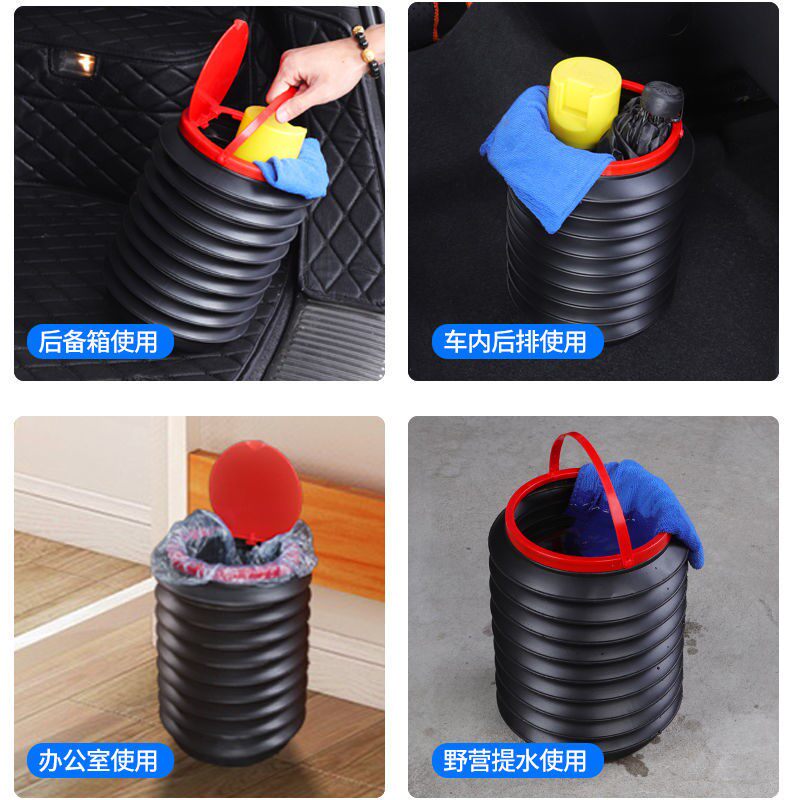 后备箱使用

车内后排使用

办公室使用

野营提水使用